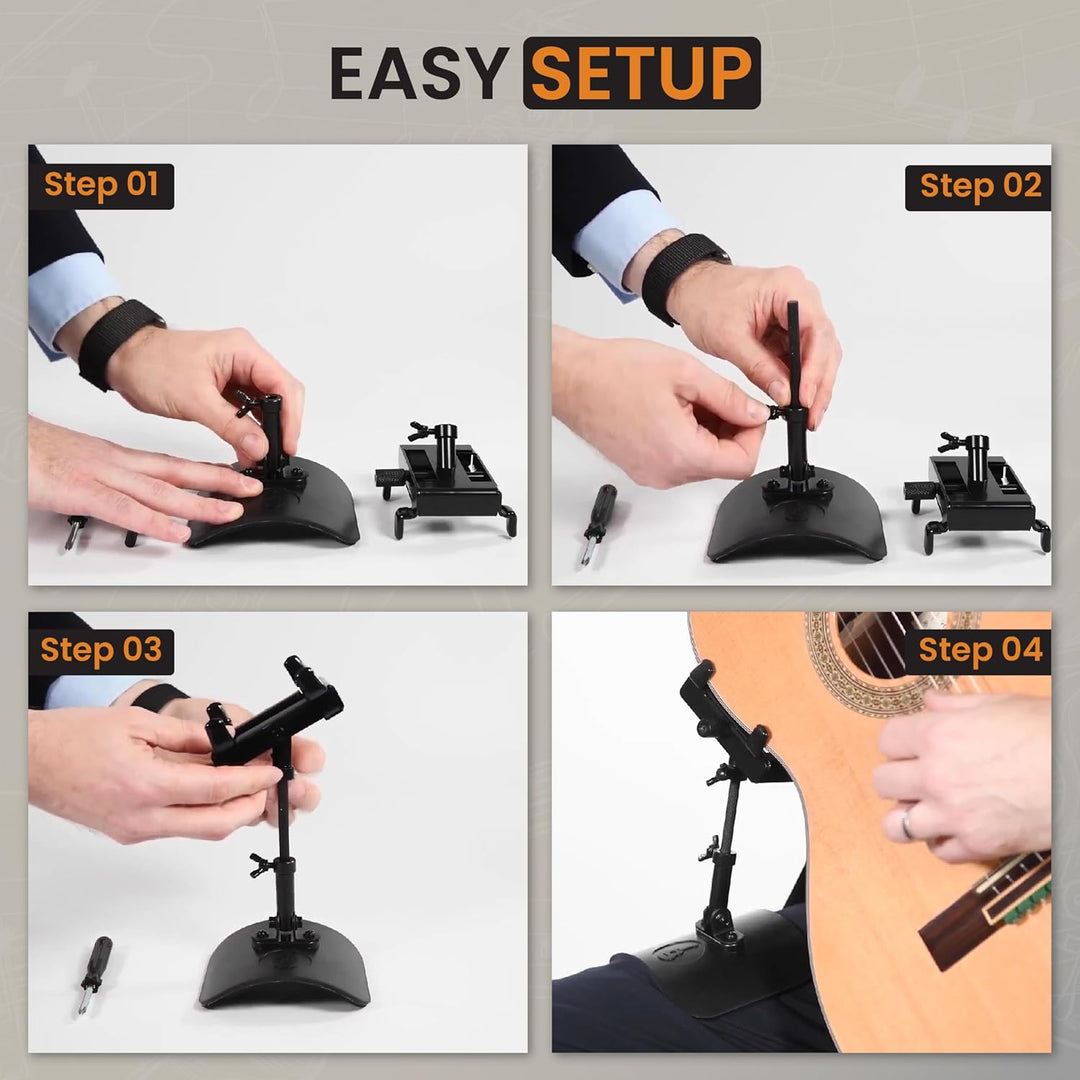 EASY SETUP

Step 01

Step 02

Step 03

Step 04