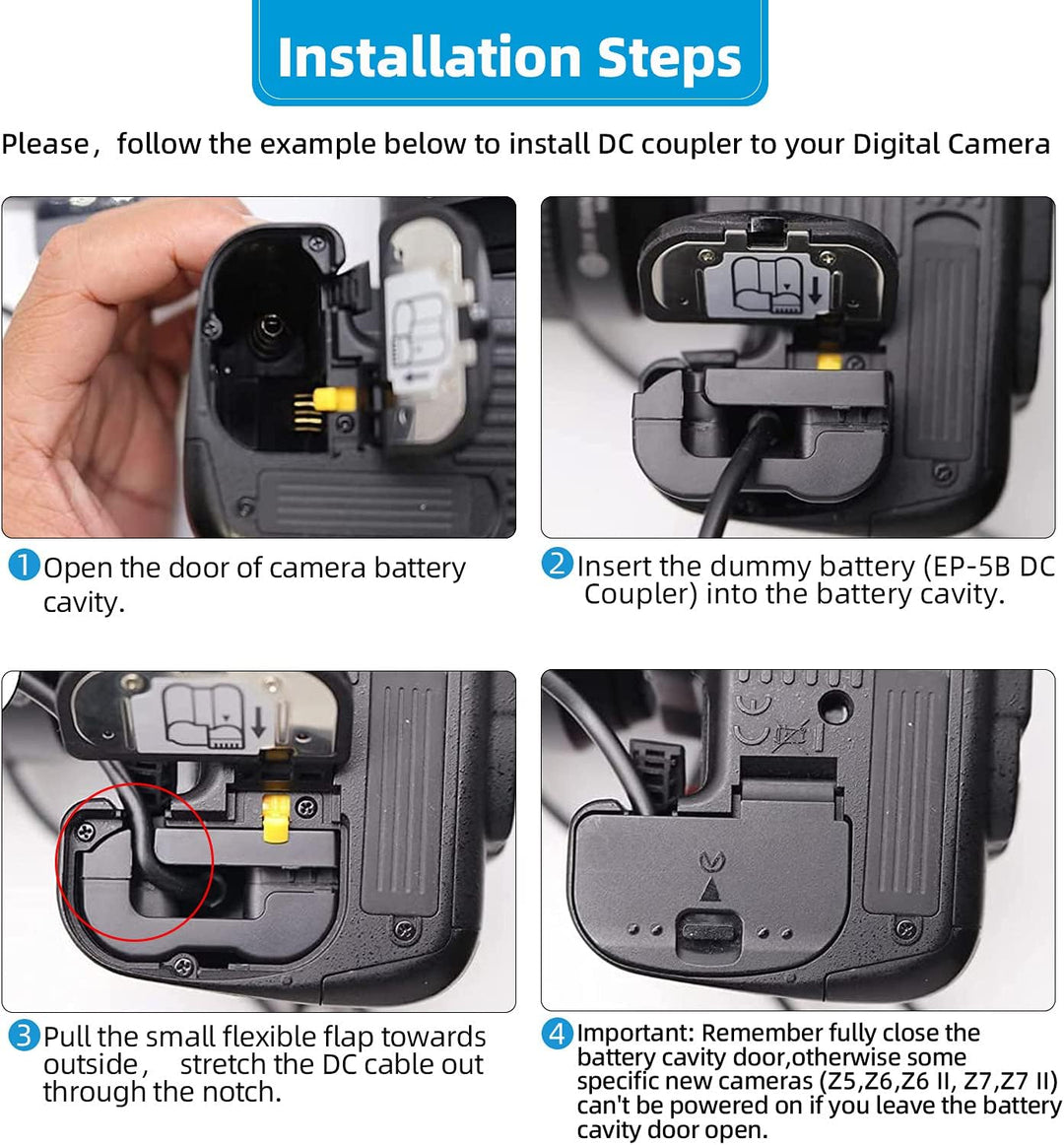 Installation Steps

Please, follow the example below to install DC coupler to your Digital Camera

1 Open the door of camera battery cavity.

2 Insert the dummy battery (EP-5B DC Coupler) into the battery cavity.

3 Pull the small flexible flap towards outside, stretch the DC cable out through the notch.

4 Important: Remember fully close the battery cavity door,otherwise some specific new cameras (Z5,Z6,Z6 II, Z7,Z7 II) can't be powered on if you leave the battery cavity door open.