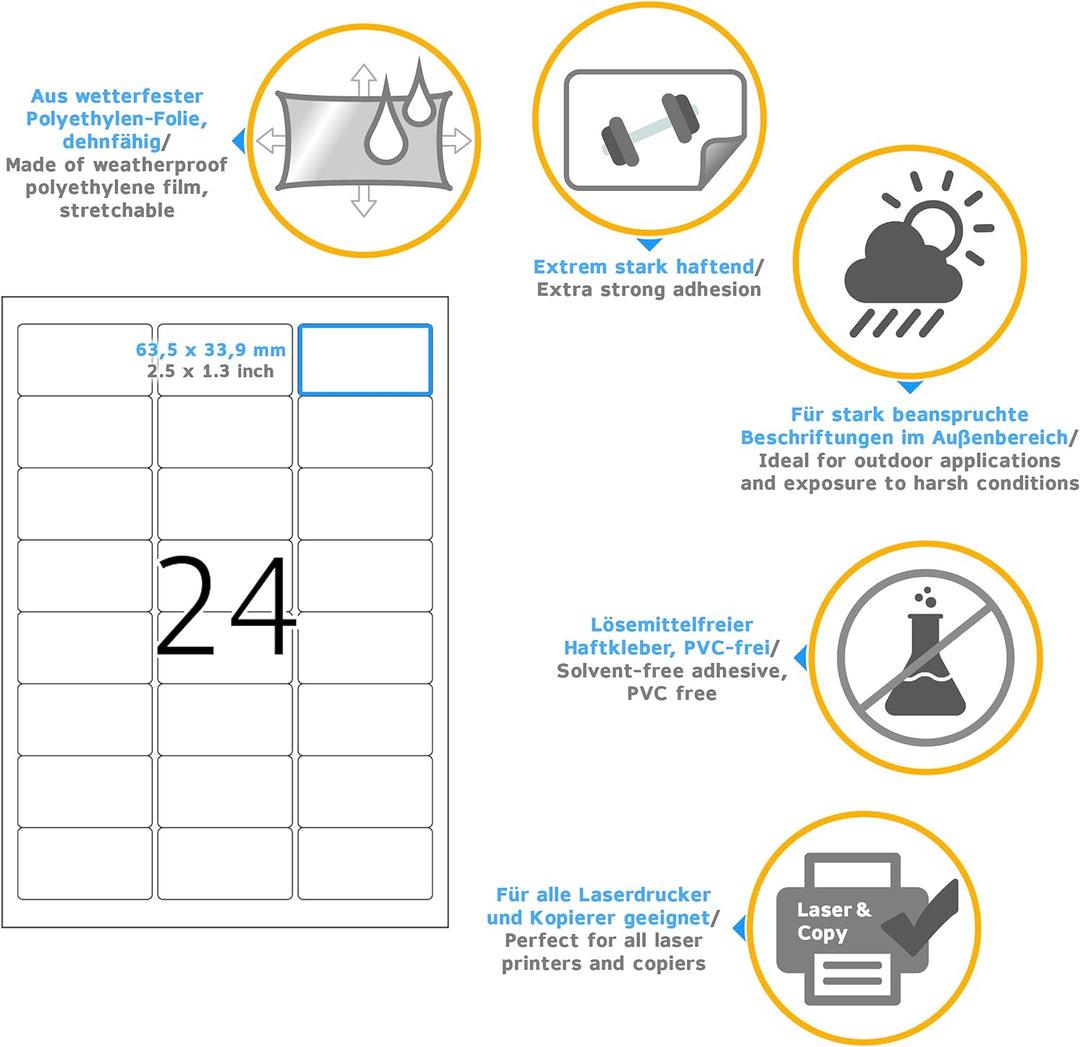 Aus wetterfester Polyethylen-Folie, dehnfähig/
Made of weatherproof polyethylene film, stretchable

Extrem stark haftend/
Extra strong adhesion

63,5 x 33,9 mm
2.5 x 1.3 inch

24

Für stark beanspruchte Beschriftungen im Außenbereich/
Ideal for outdoor applications and exposure to harsh conditions

Lösemittelfreier Haftkleber, PVC-frei/
Solvent-free adhesive, PVC free

Für alle Laserdrucker und Kopierer geeignet/
Perfect for all laser printers and copiers

Laser & Copy