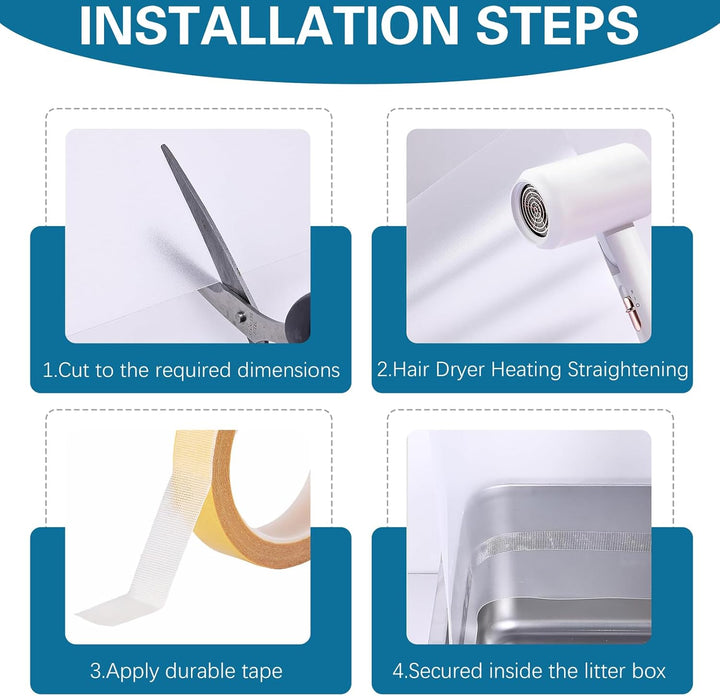 INSTALLATION STEPS

1.Cut to the required dimensions

2.Hair Dryer Heating Straightening

3.Apply durable tape

4.Secured inside the litter box