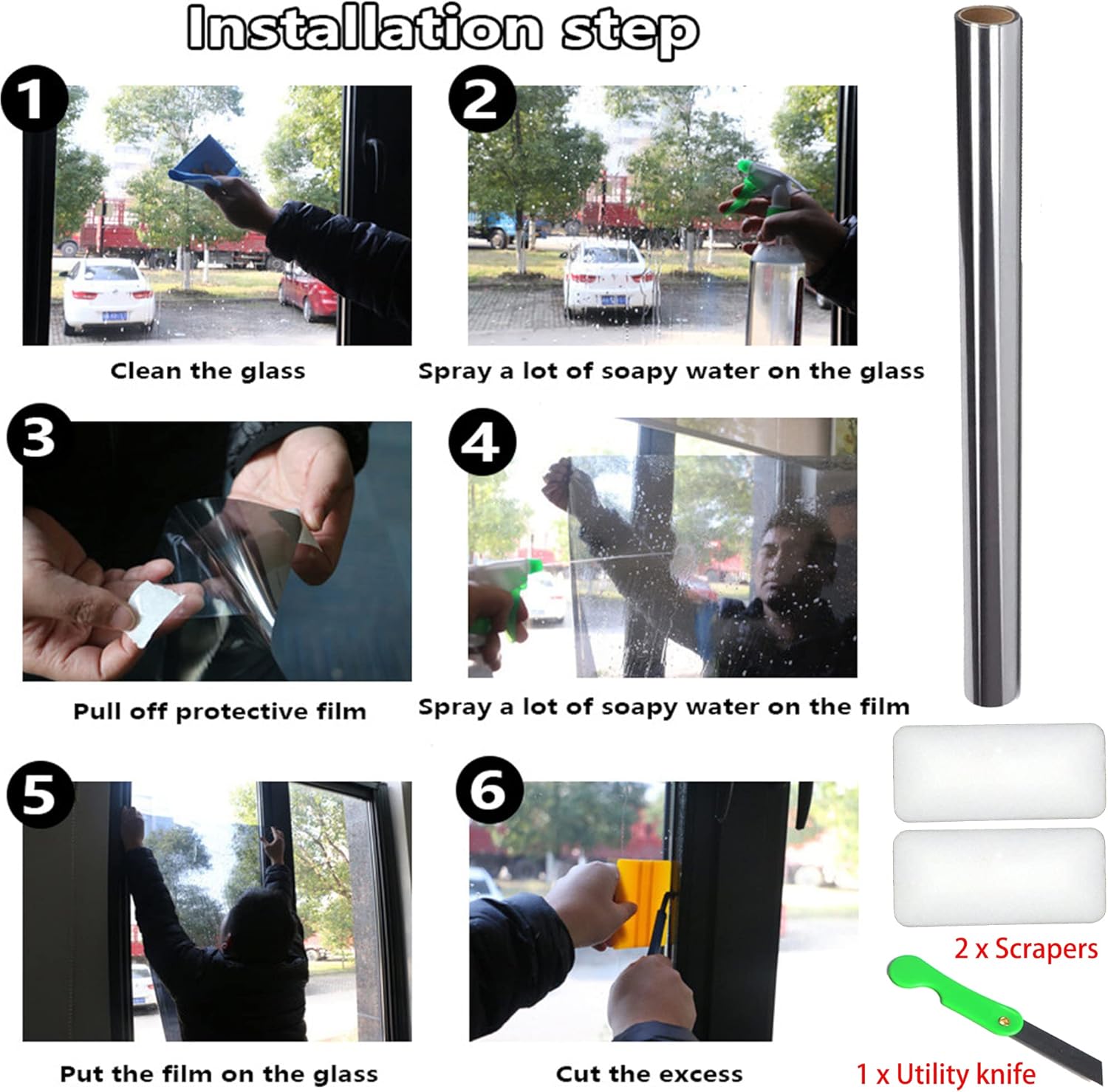 Installation step

1

Clean the glass

2

Spray a lot of soapy water on the glass

3

Pull off protective film

4

Spray a lot of soapy water on the film

5

Put the film on the glass

6

Cut the excess

2 x Scrapers

1 x Utility knife