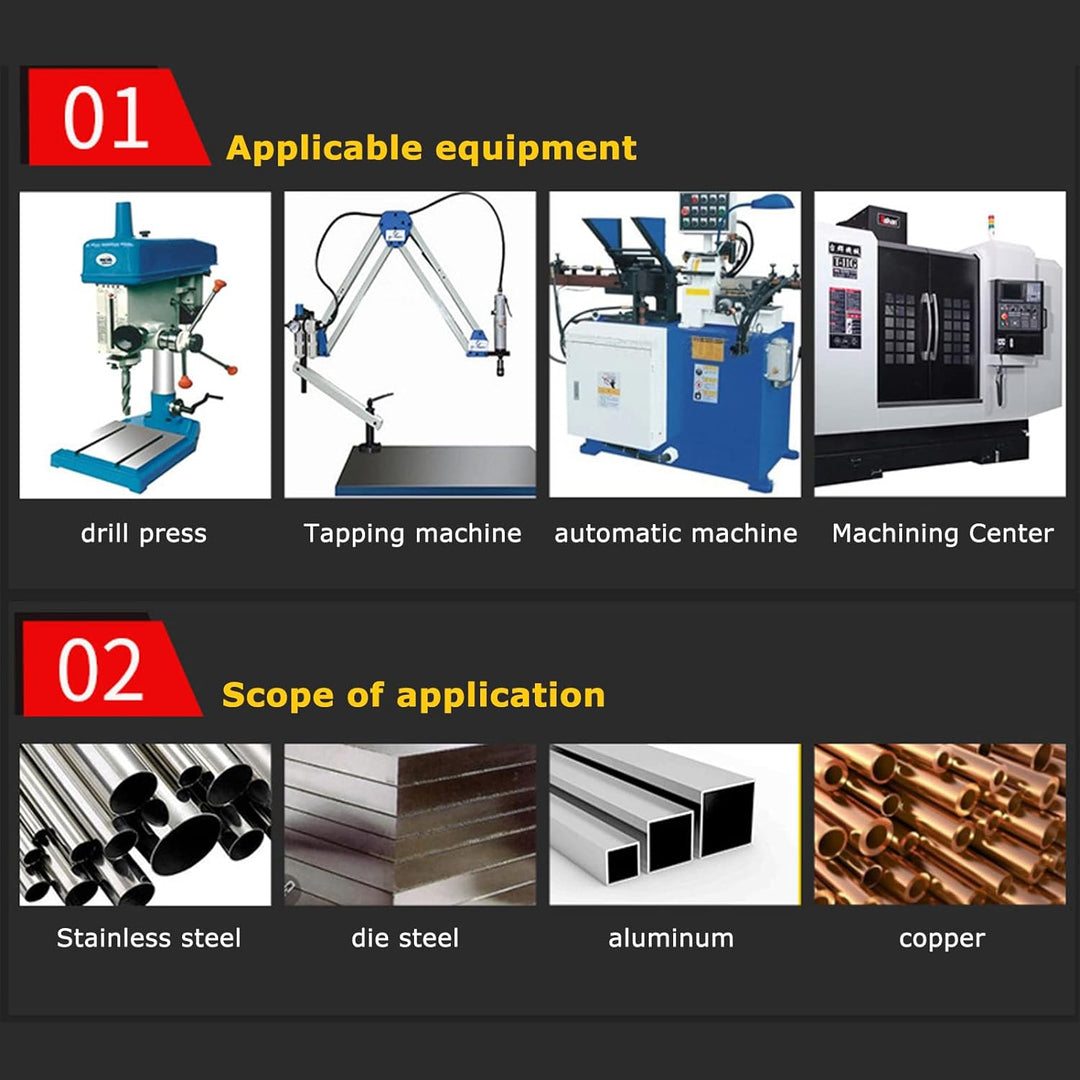 01

Applicable equipment

drill press

Tapping machine

automatic machine

Machining Center

02

Scope of application

Stainless steel

die steel

aluminum

copper