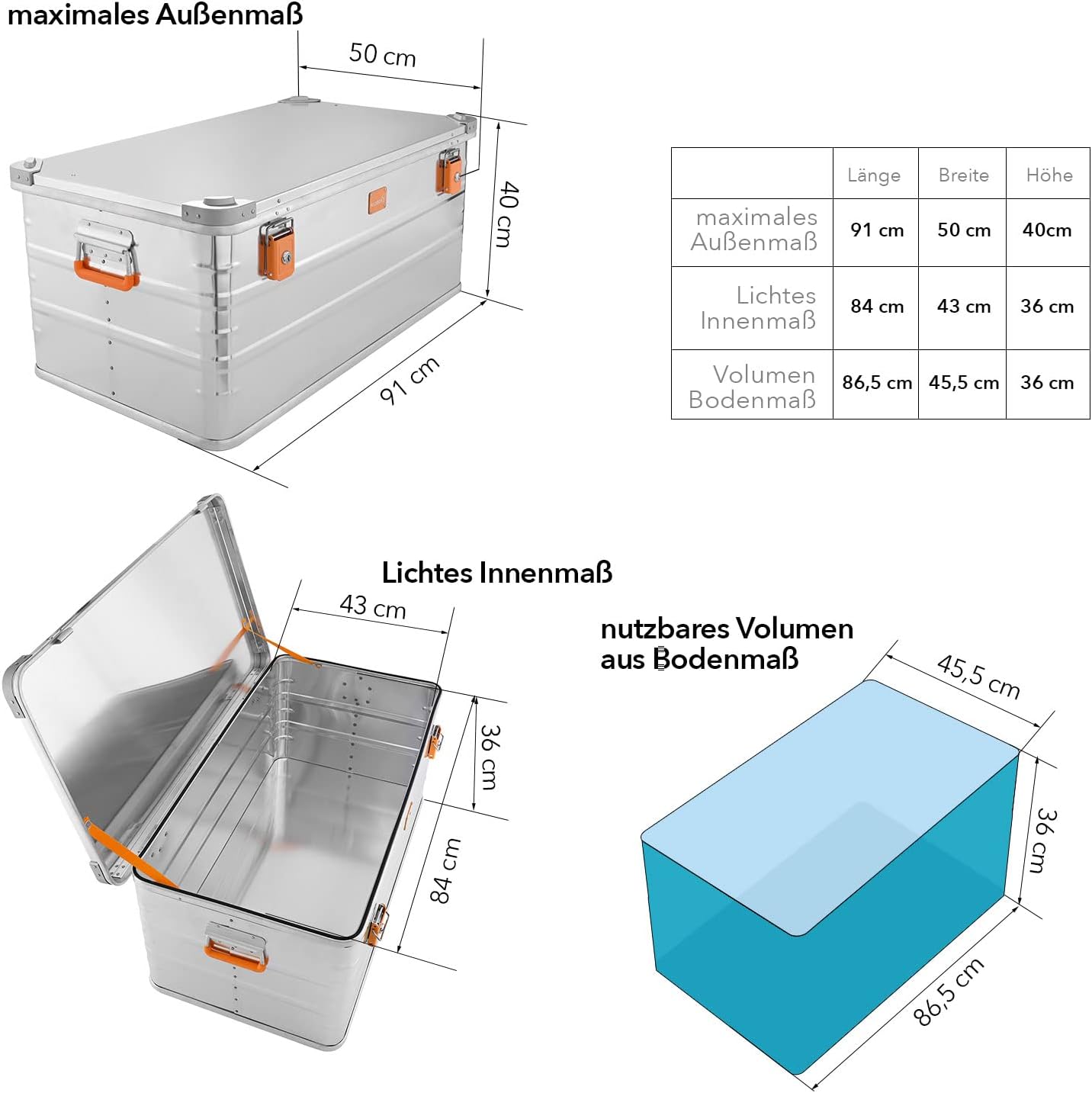 maximales Außenmaß

50 cm

40 cm

91 cm

| | Länge | Breite | Höhe |
|---|---|---|---|
| maximales Außenmaß | 91 cm | 50 cm | 40cm |
| Lichtes Innenmaß | 84 cm | 43 cm | 36 cm |
| Volumen Bodenmaß | 86,5 cm | 45,5 cm | 36 cm |

Lichtes Innenmaß

43 cm

36 cm

84 cm

nutzbares Volumen aus Bodenmaß

45,5 cm

36 cm

86,5 cm