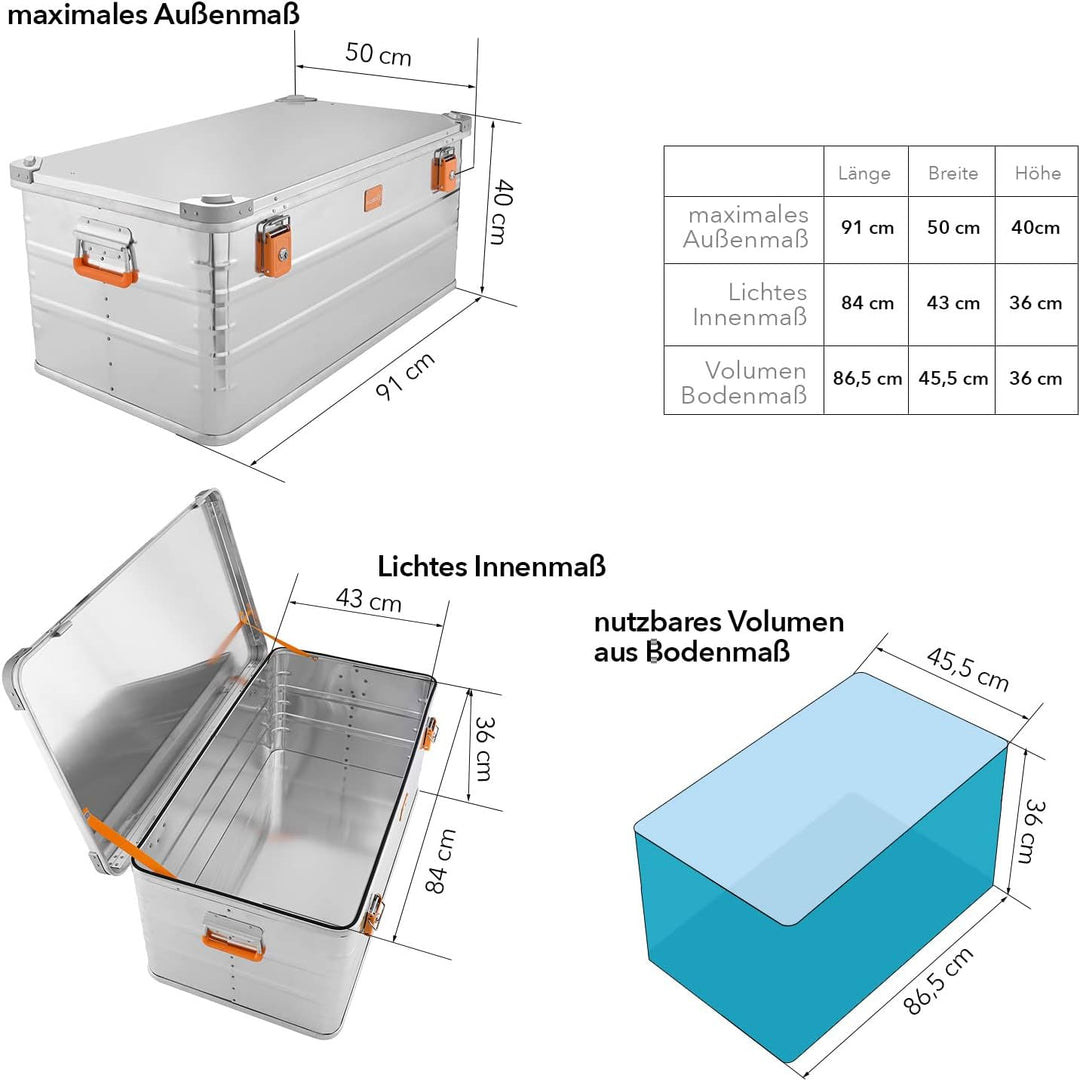 maximales Außenmaß

50 cm

40 cm

91 cm

| | Länge | Breite | Höhe |
|---|---|---|---|
| maximales Außenmaß | 91 cm | 50 cm | 40cm |
| Lichtes Innenmaß | 84 cm | 43 cm | 36 cm |
| Volumen Bodenmaß | 86,5 cm | 45,5 cm | 36 cm |

Lichtes Innenmaß

43 cm

36 cm

84 cm

nutzbares Volumen aus Bodenmaß

45,5 cm

36 cm

86,5 cm