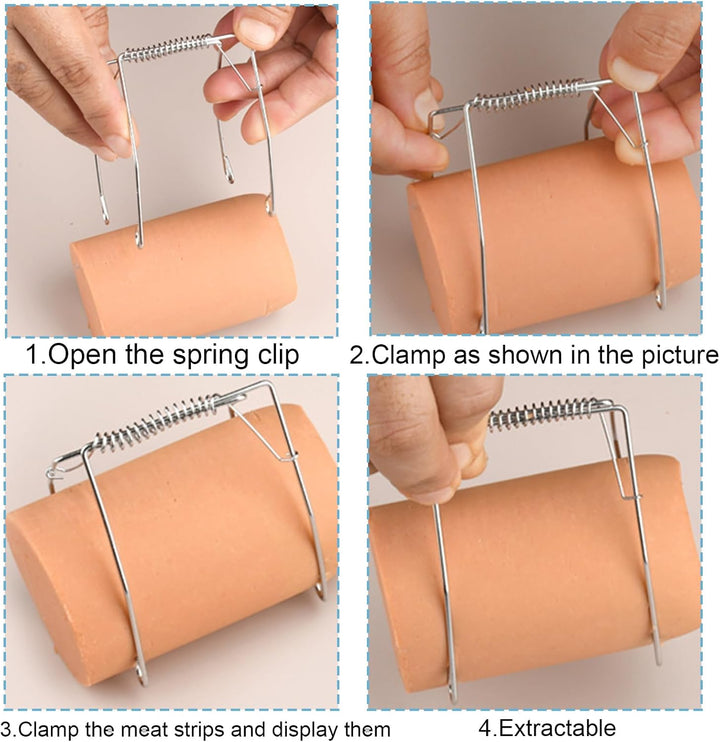 1.Open the spring clip

2.Clamp as shown in the picture

3.Clamp the meat strips and display them

4.Extractable