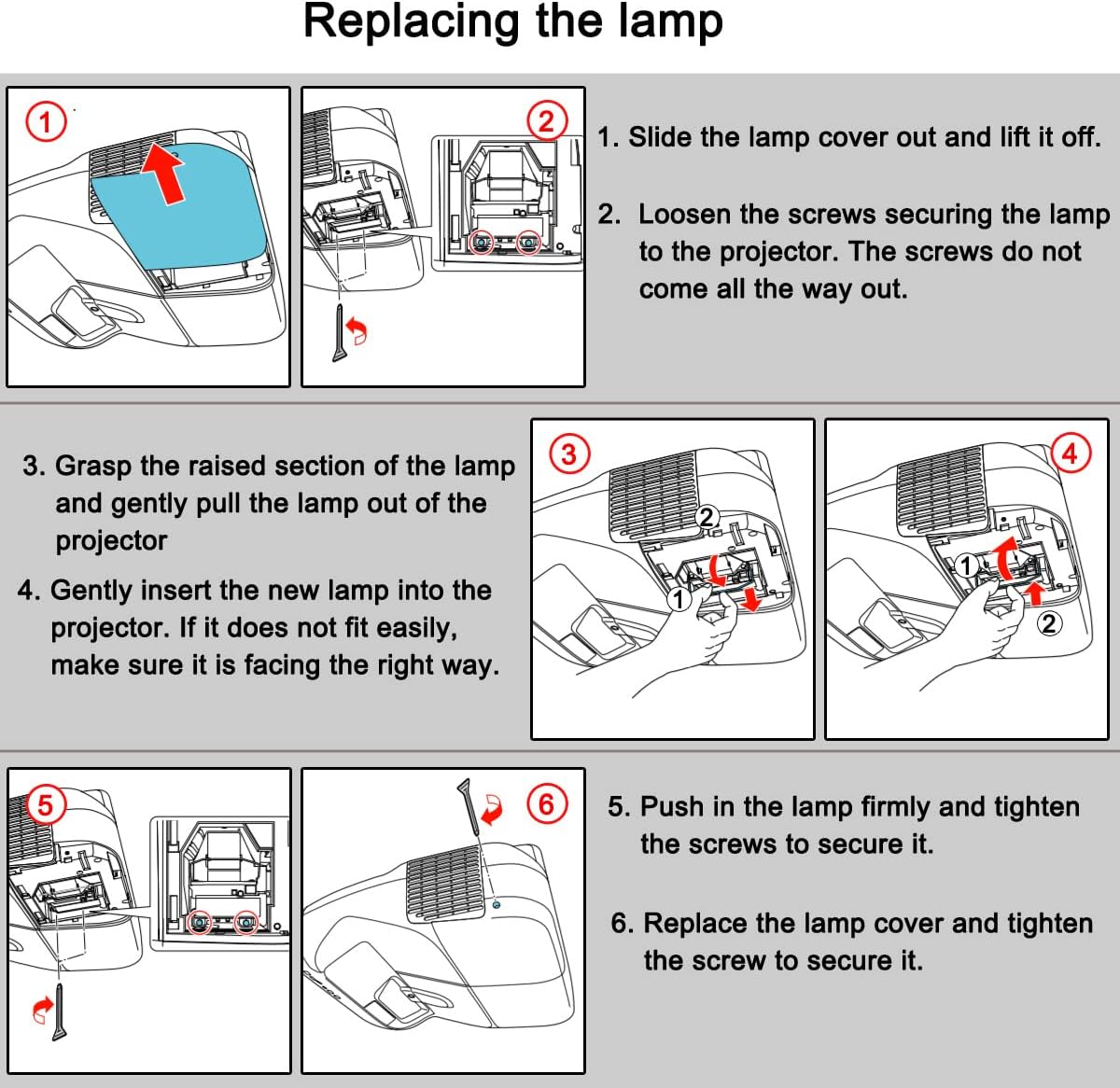 Replacing the lamp

1

2

1. Slide the lamp cover out and lift it off.

2. Loosen the screws securing the lamp to the projector. The screws do not come all the way out.

3. Grasp the raised section of the lamp and gently pull the lamp out of the projector

4. Gently insert the new lamp into the projector. If it does not fit easily, make sure it is facing the right way.

3

2

1

4

1

2

5

6

5. Push in the lamp firmly and tighten the screws to secure it.

6. Replace the lamp cover and tighten the screw to secure it.