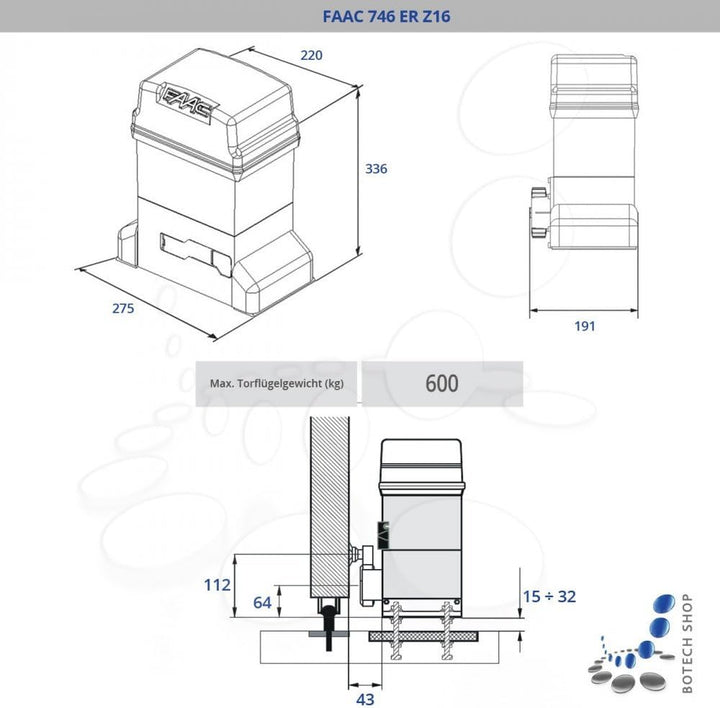 FAAC 746 ER Z16

FAAC

220

336

275

191

| Max. Torflügelgewicht (kg) | 600 |
|---|---|

112

64

15 ÷ 32

43

BOTECH SHOP