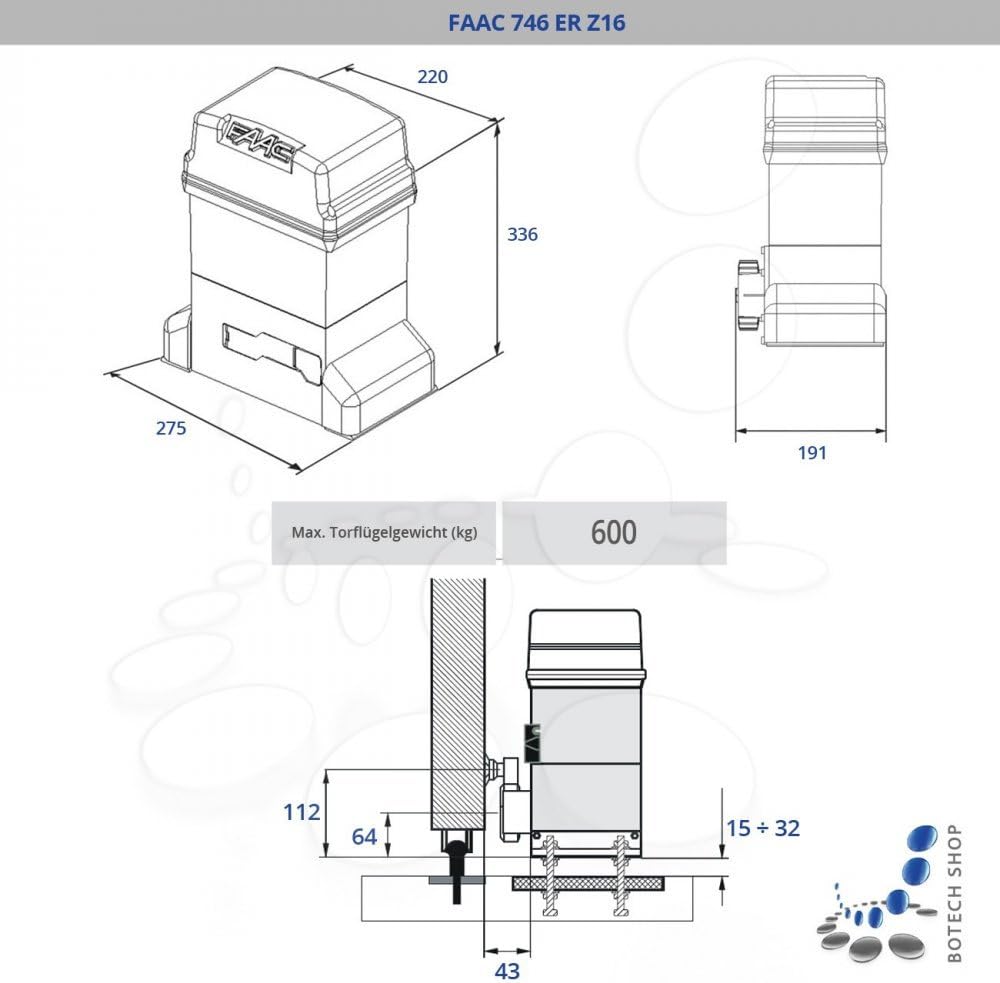 FAAC 746 ER Z16

FAAC

220

336

275

191

| Max. Torflügelgewicht (kg) | 600 |
|---|---|

112

64

15 ÷ 32

43

BOTECH SHOP