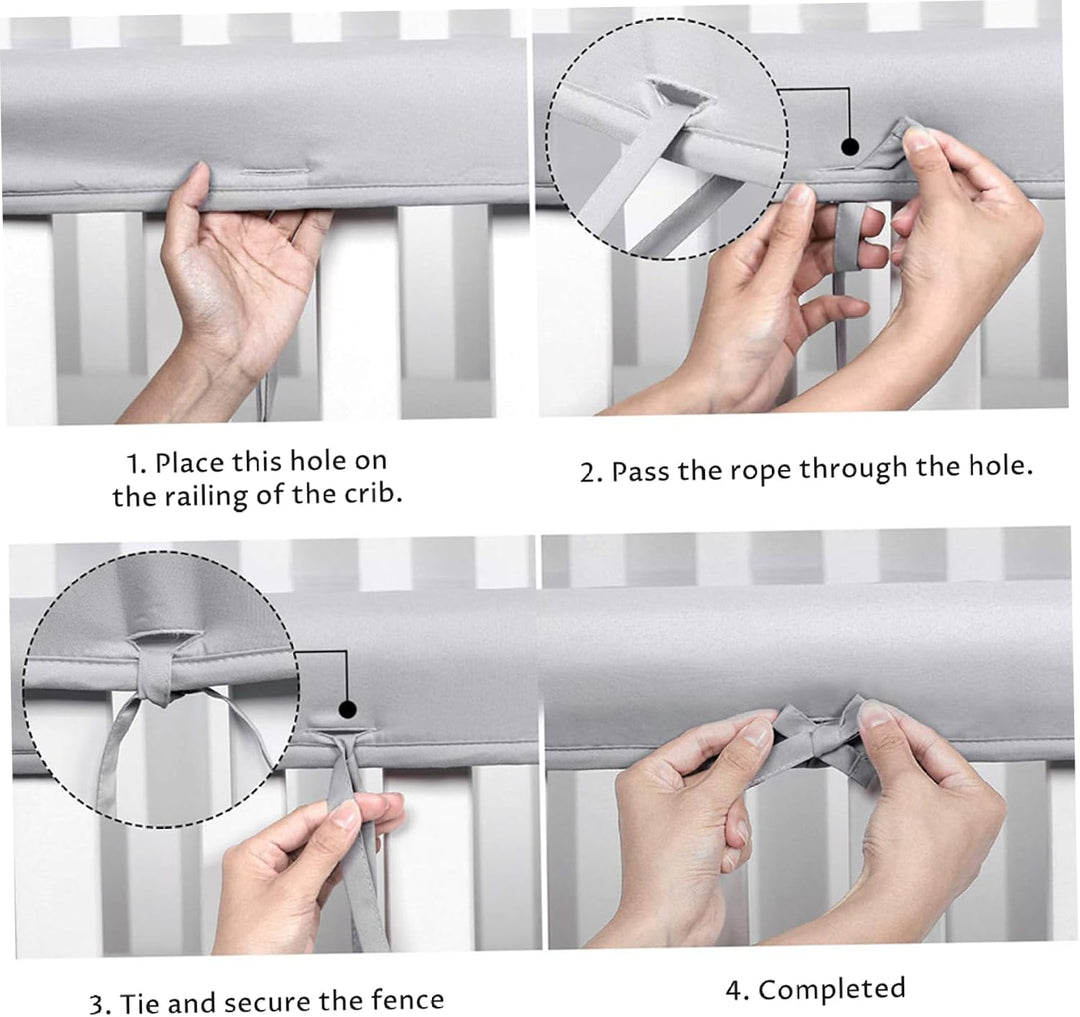 1. Place this hole on the railing of the crib.

2. Pass the rope through the hole.

3. Tie and secure the fence

4. Completed