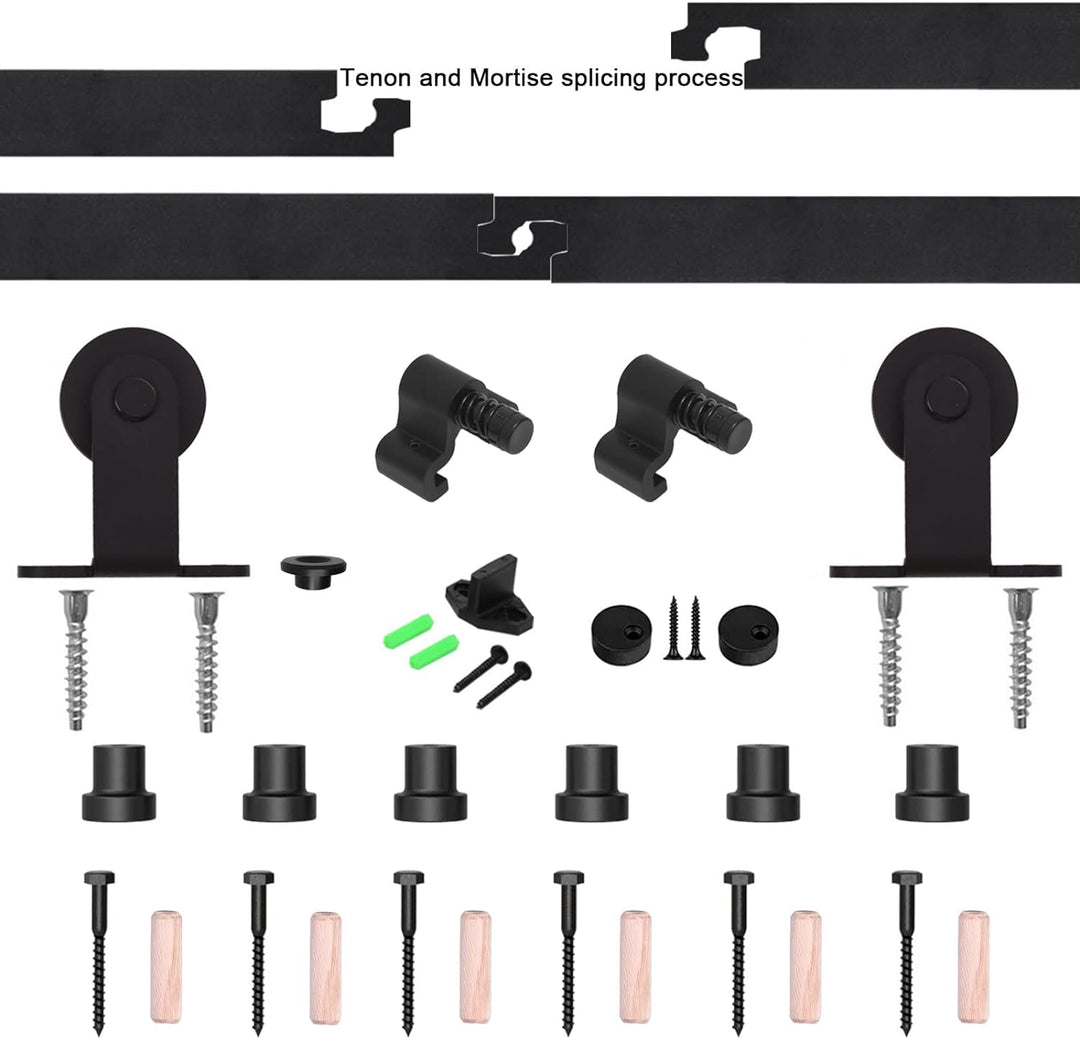 Tenon and Mortise splicing process