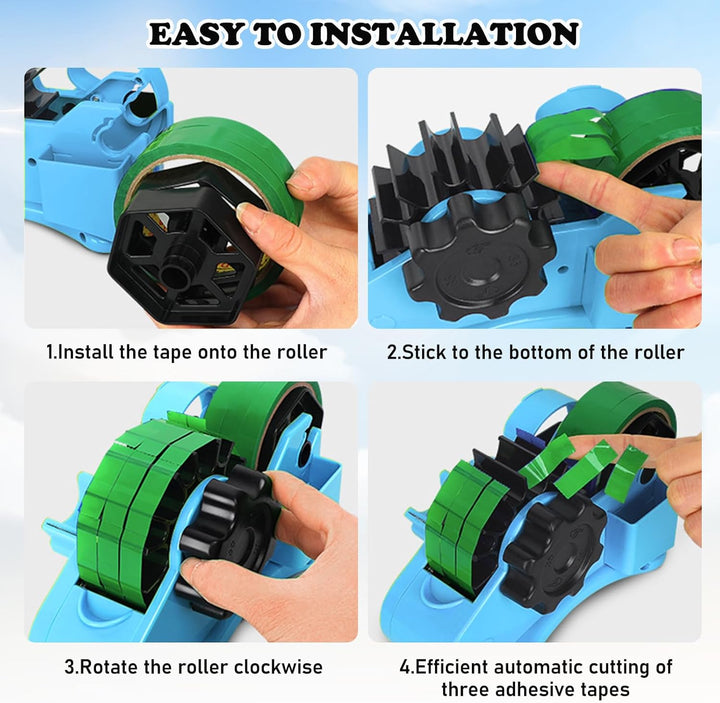 EASY TO INSTALLATION

1.Install the tape onto the roller

2.Stick to the bottom of the roller

3.Rotate the roller clockwise

4.Efficient automatic cutting of three adhesive tapes