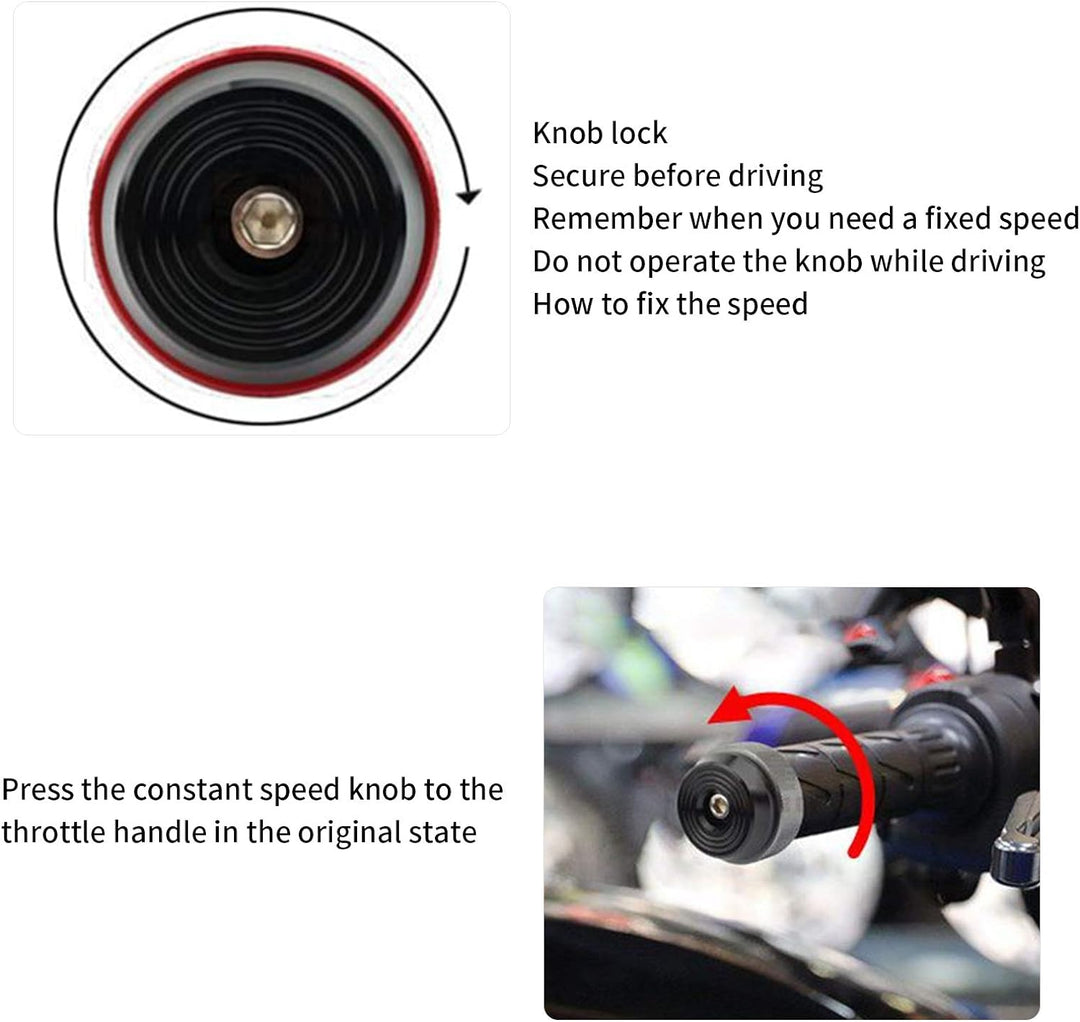 Knob lock
Secure before driving
Remember when you need a fixed speed
Do not operate the knob while driving
How to fix the speed

Press the constant speed knob to the throttle handle in the original state