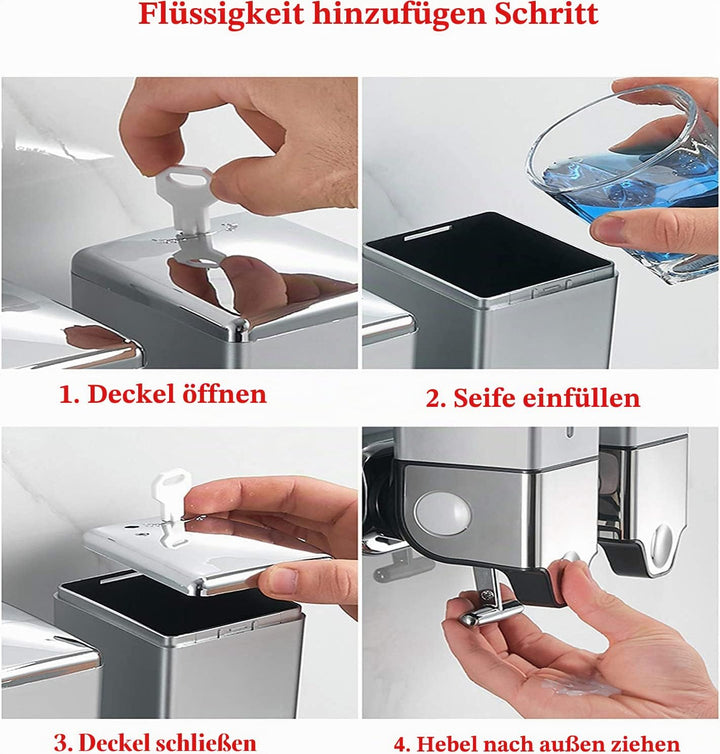 Flüssigkeit hinzufügen Schritt

1. Deckel öffnen

2. Seife einfüllen

3. Deckel schließen

4. Hebel nach außen ziehen