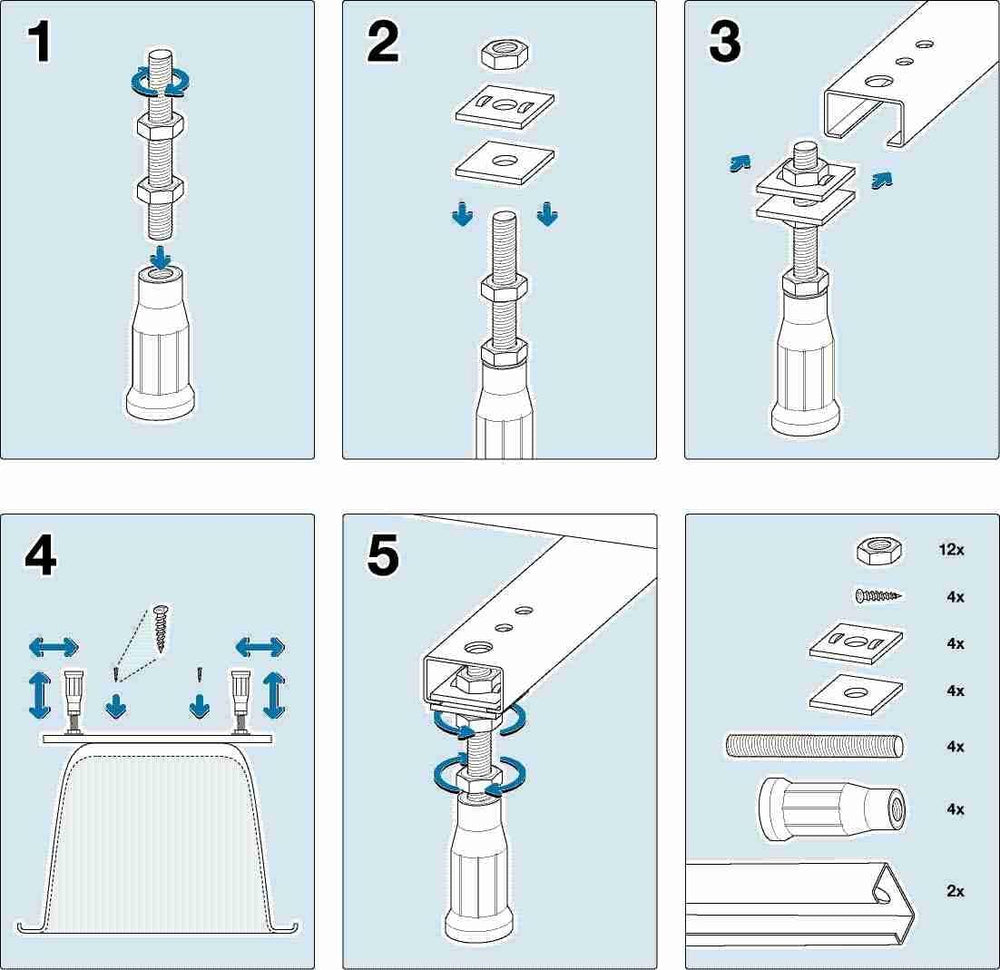 1

2

3

4

5

12x

4x

4x

4x

4x

4x

2x