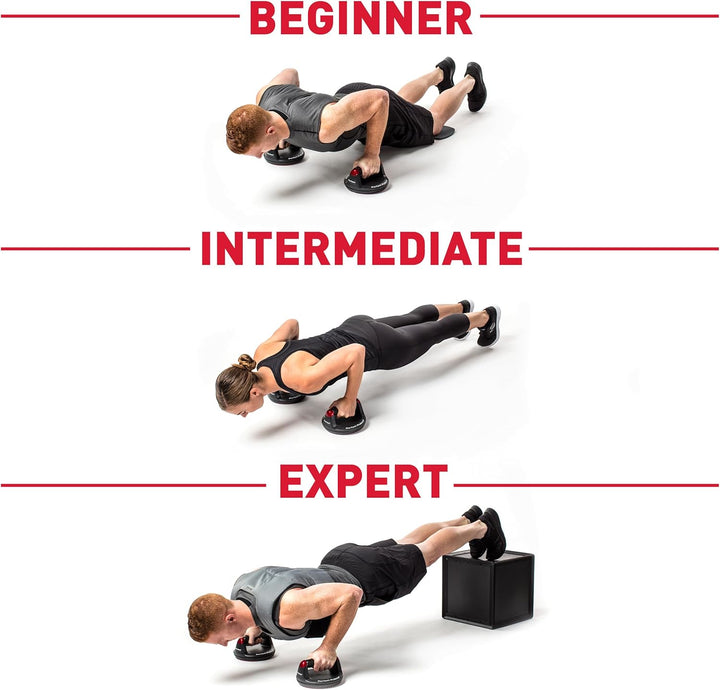 BEGINNER

INTERMEDIATE

EXPERT