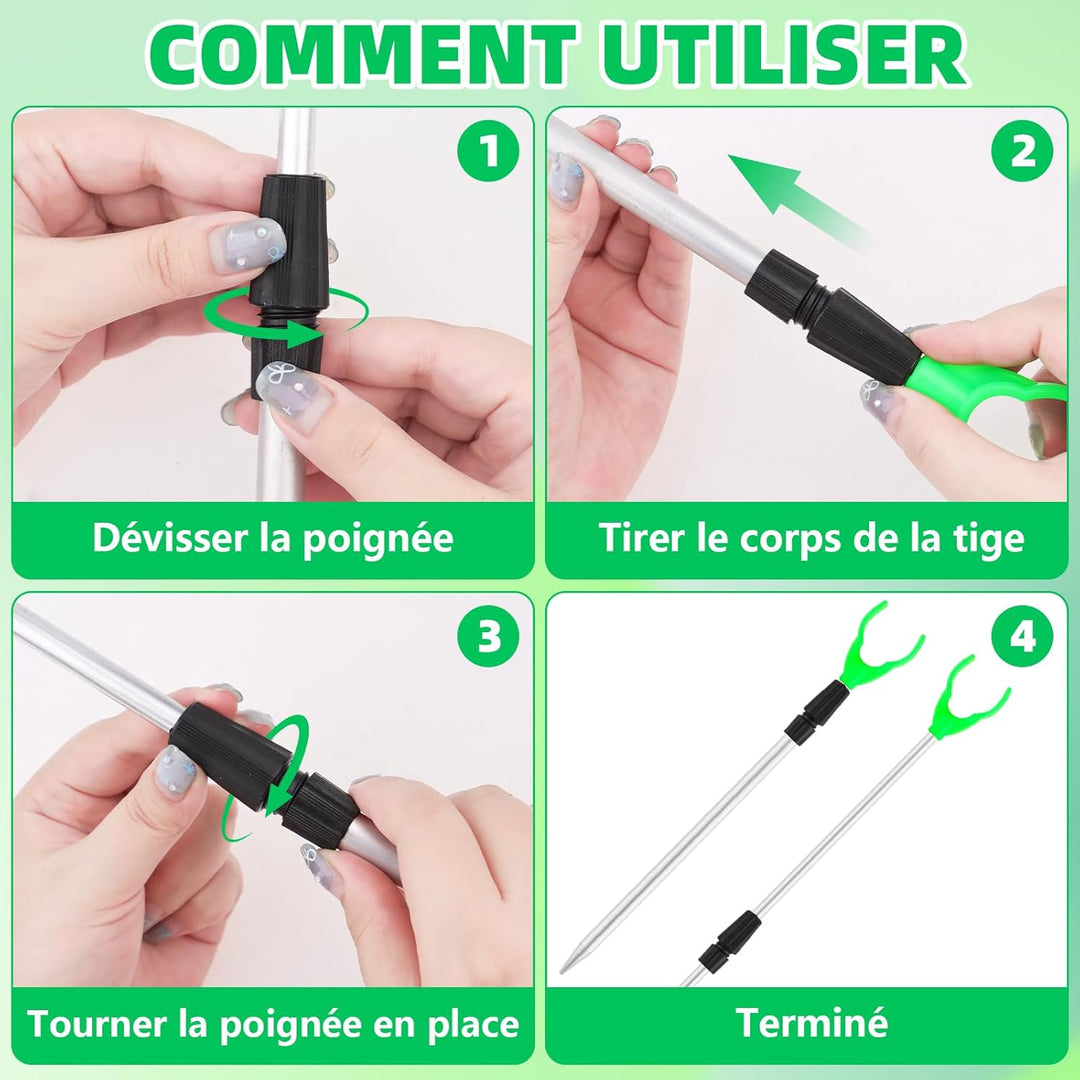 COMMENT UTILISER

1

Dévisser la poignée

2

Tirer le corps de la tige

3

Tourner la poignée en place

4

Terminé