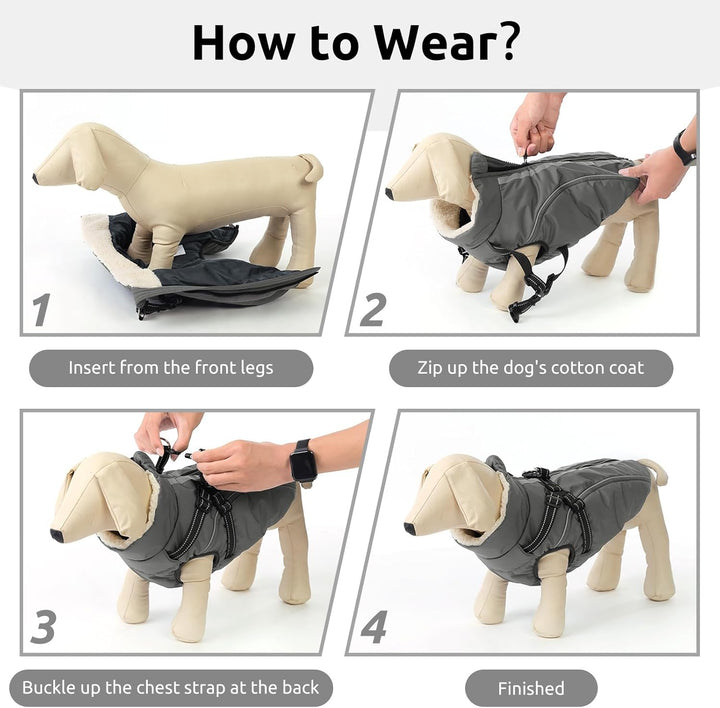 How to Wear?

1

Insert from the front legs

2

Zip up the dog's cotton coat

3

Buckle up the chest strap at the back

4

Finished