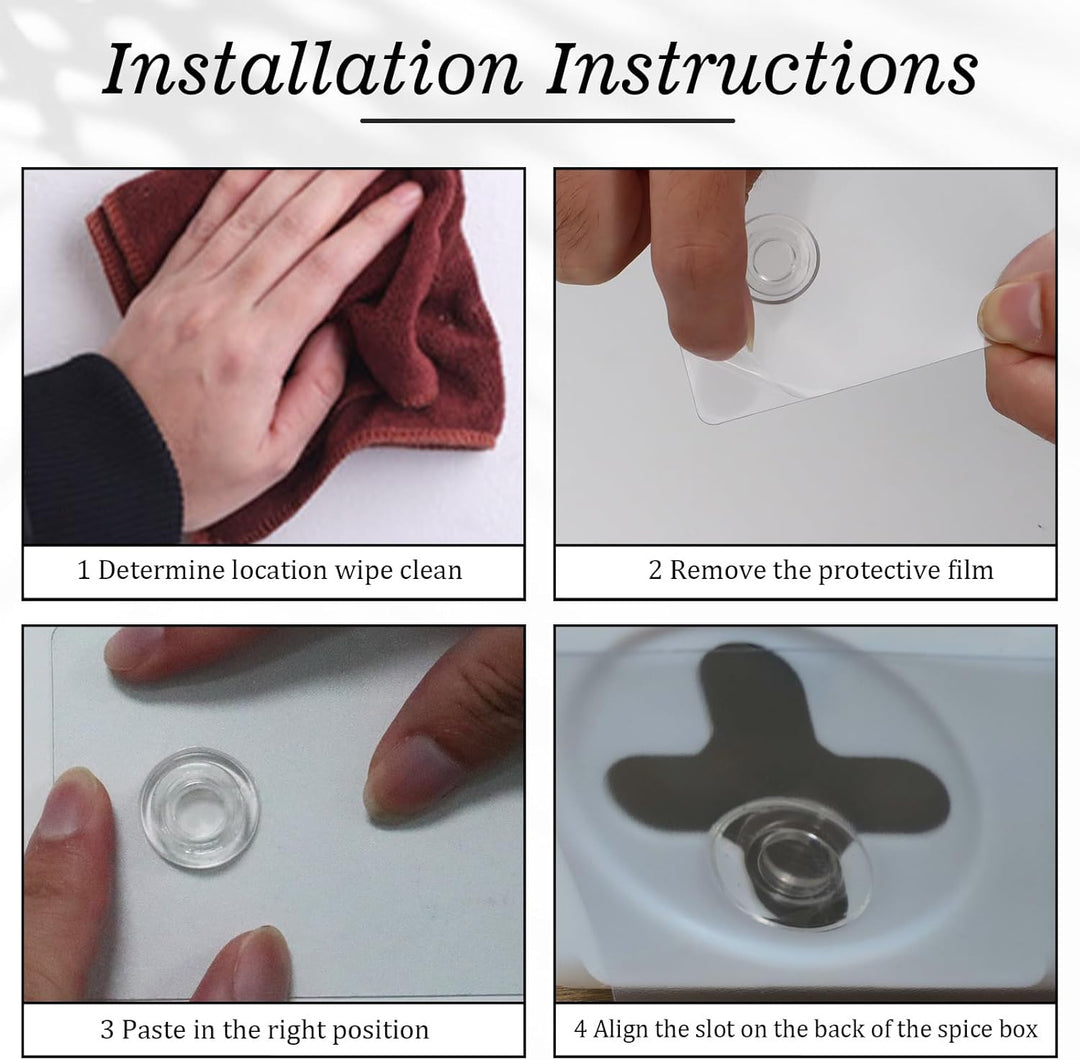 Installation Instructions

1 Determine location wipe clean

2 Remove the protective film

3 Paste in the right position

4 Align the slot on the back of the spice box