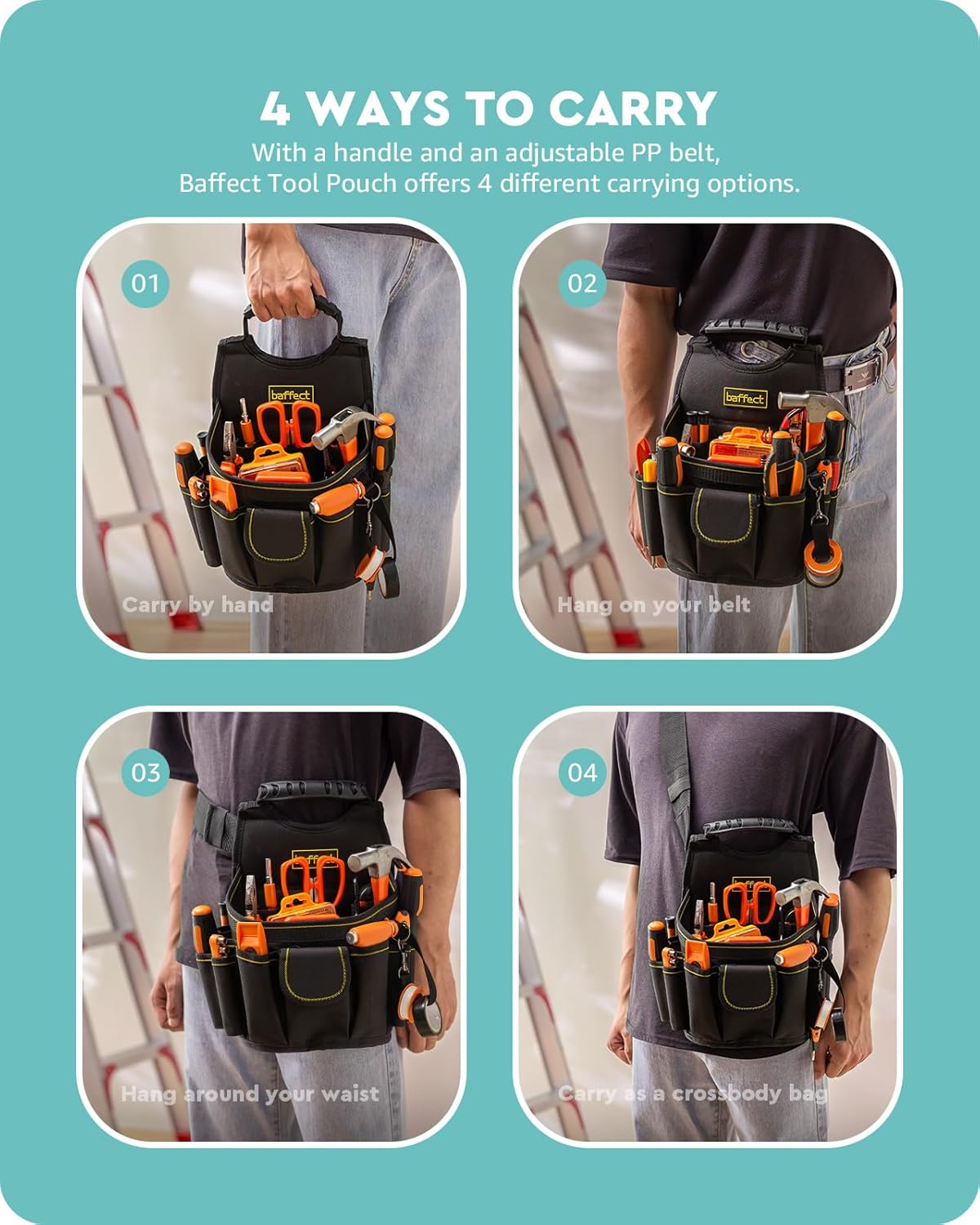 4 WAYS TO CARRY

With a handle and an adjustable PP belt, Baffect Tool Pouch offers 4 different carrying options.

01
baffect
Carry by hand

02
baffect
Hang on your belt

03
baffect
Hang around your waist

04
Carry as a crossbody bag