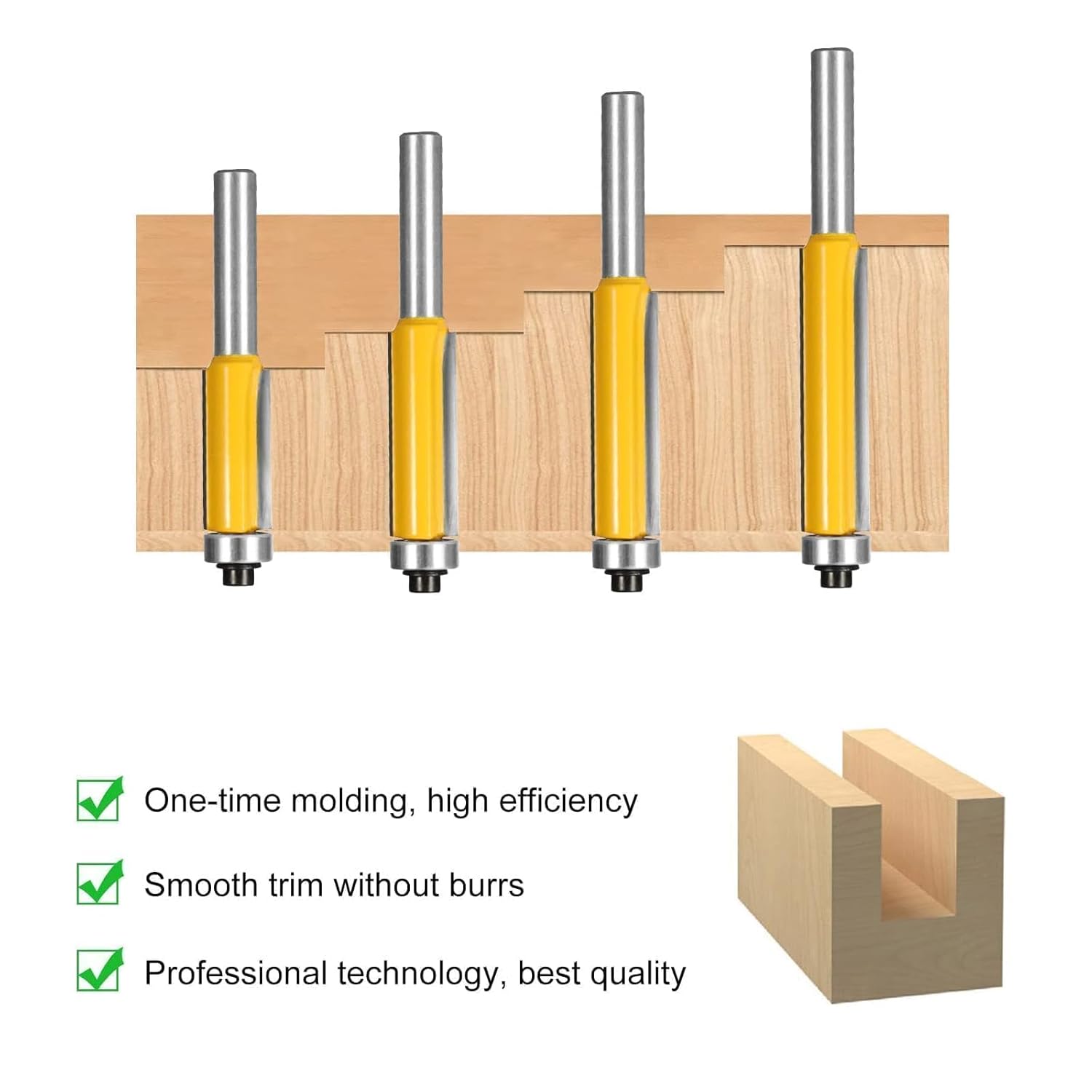 One-time molding, high efficiency

Smooth trim without burrs

Professional technology, best quality