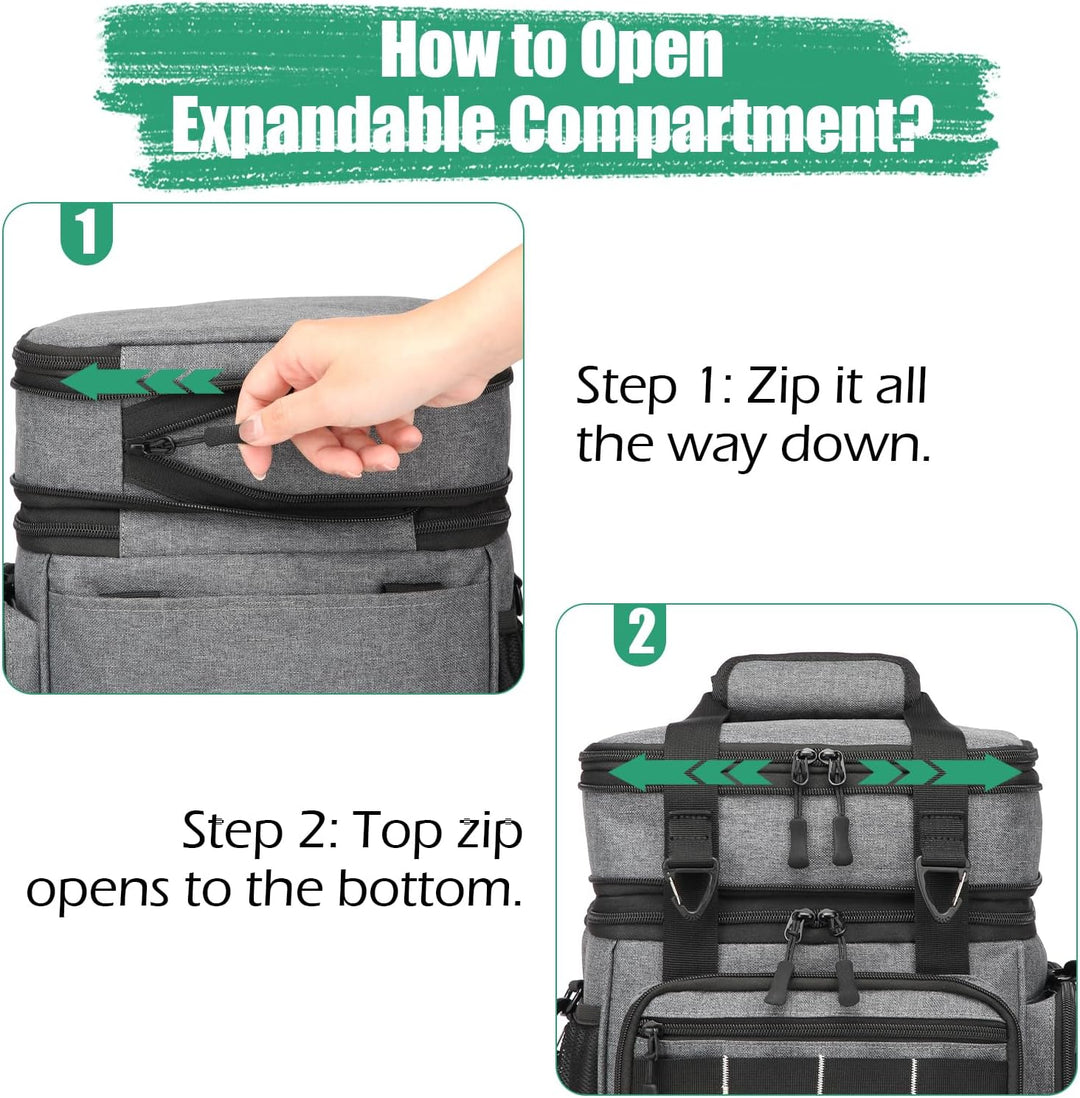 How to Open Expandable Compartment?

1

Step 1: Zip it all the way down.

2

Step 2: Top zip opens to the bottom.