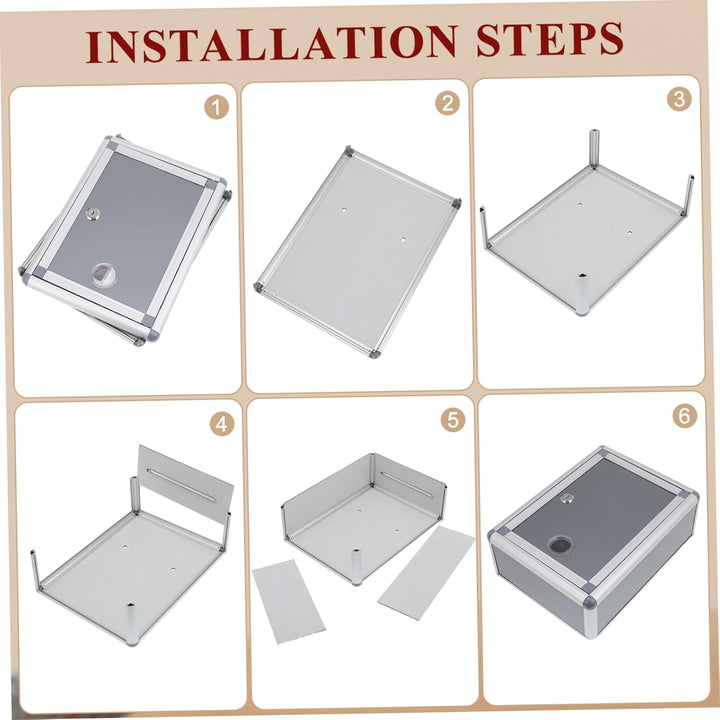 INSTALLATION STEPS

1

2

3

4

5

6