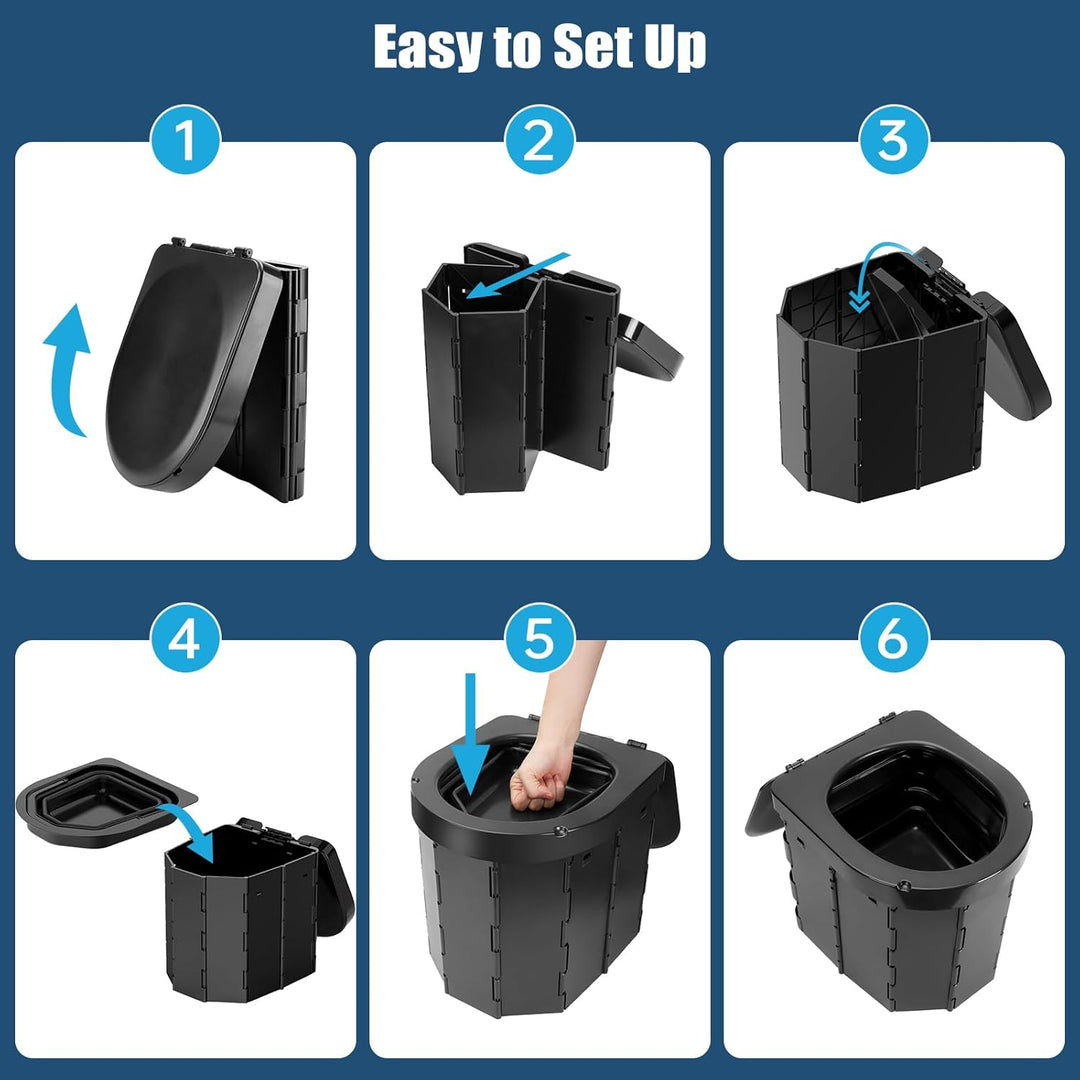 Easy to Set Up

1

2

3

4

5

6