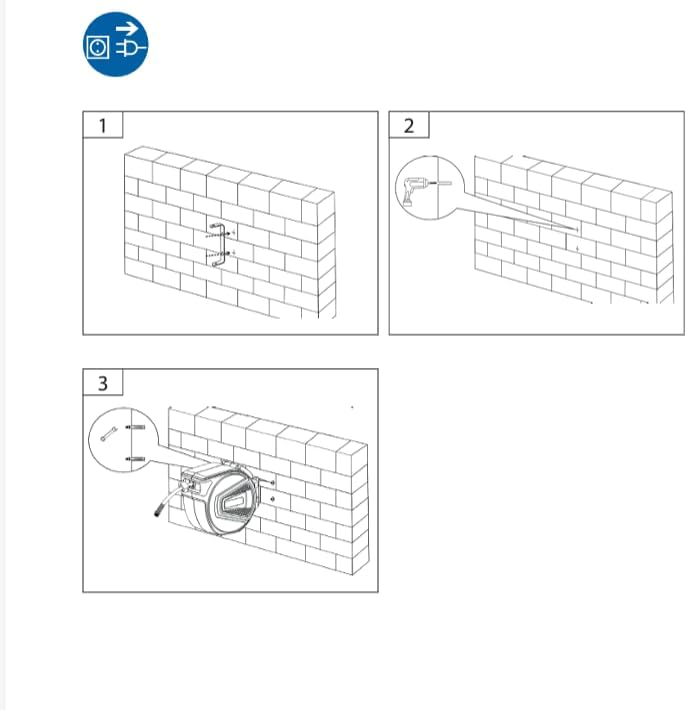 1

2

3