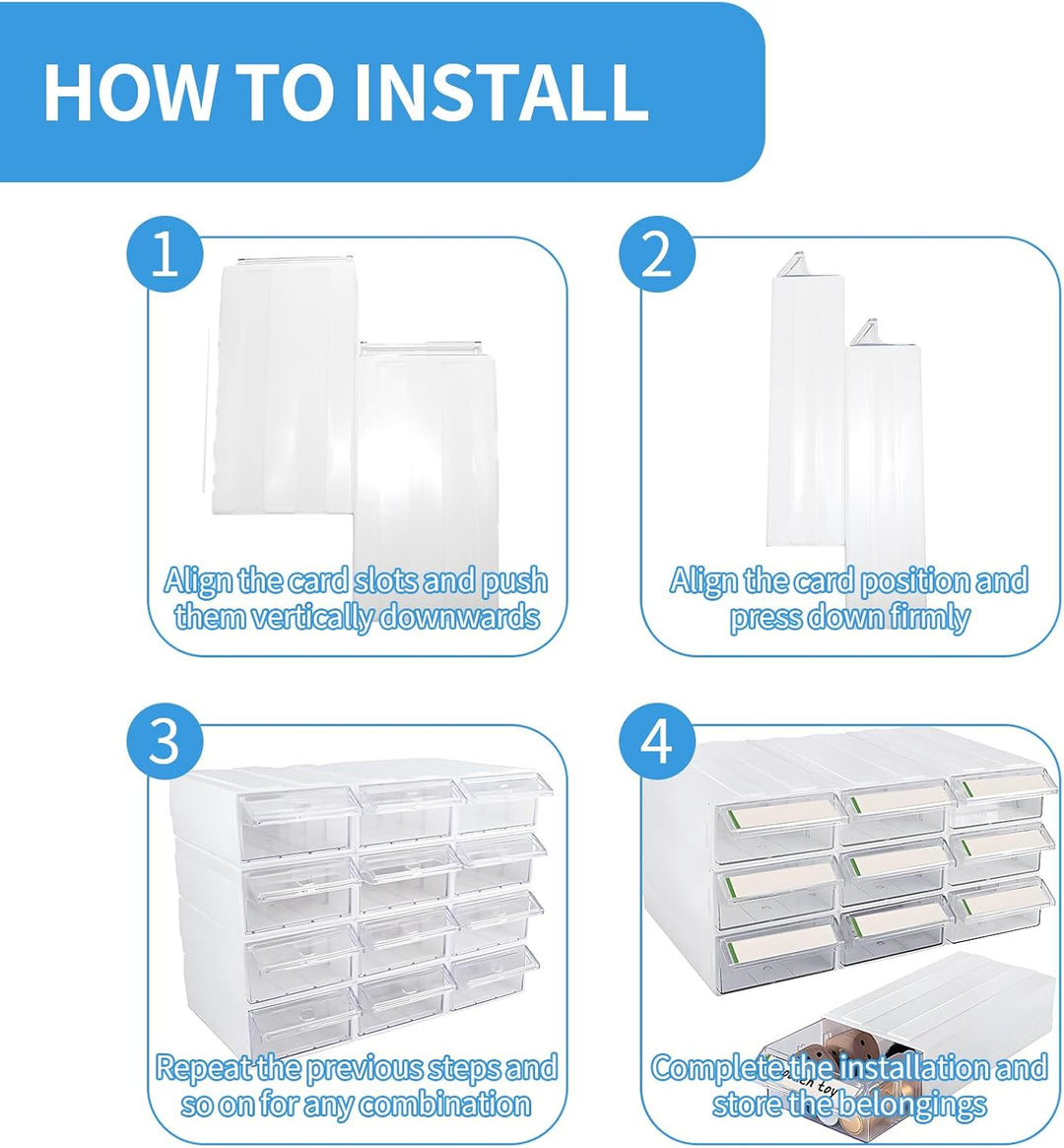 HOW TO INSTALL

1
Align the card slots and push them vertically downwards

2
Align the card position and press down firmly

3
Repeat the previous steps and so on for any combination

4
Complete the installation and store the belongings