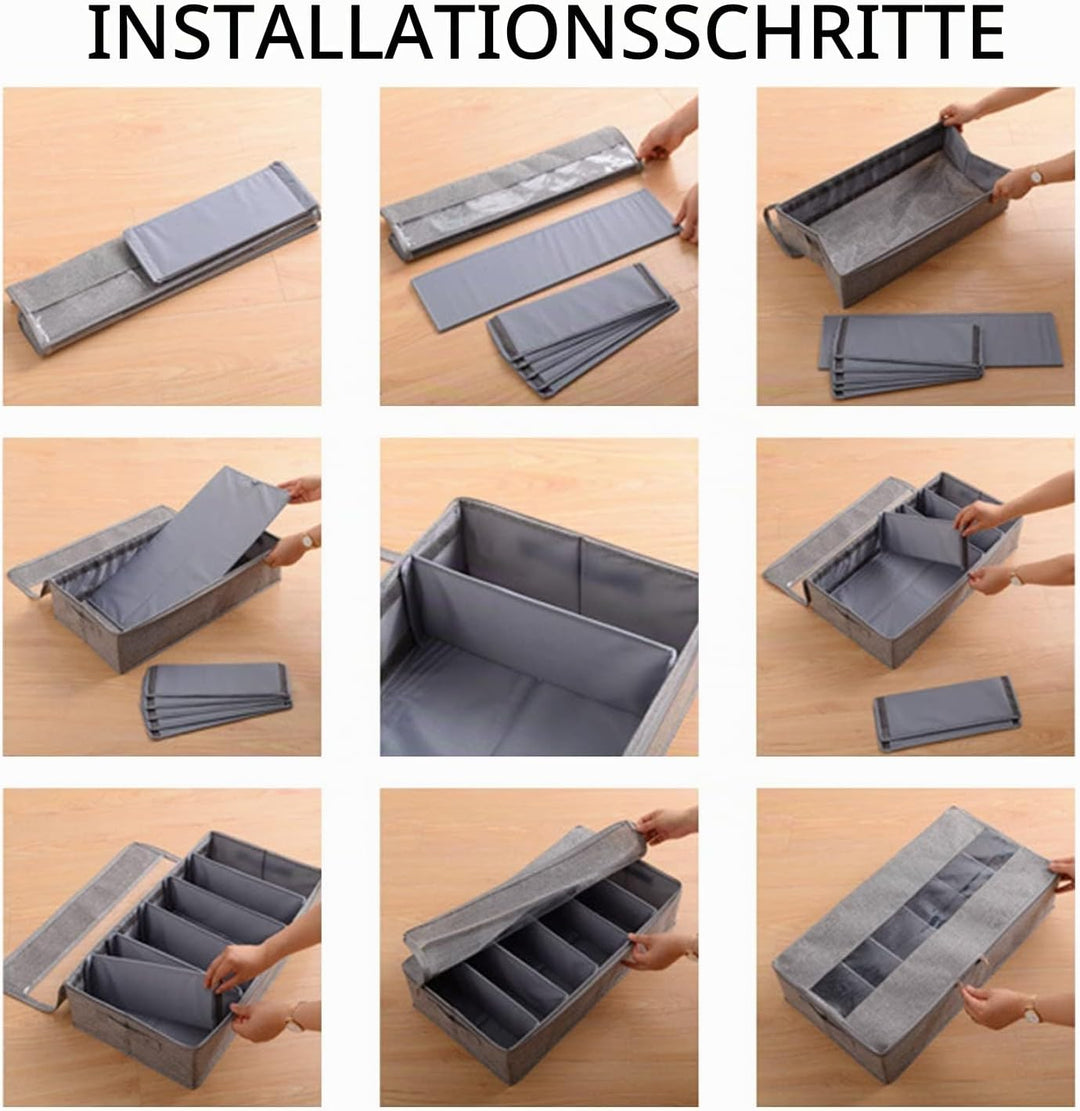 INSTALLATIONSSCHRITTE