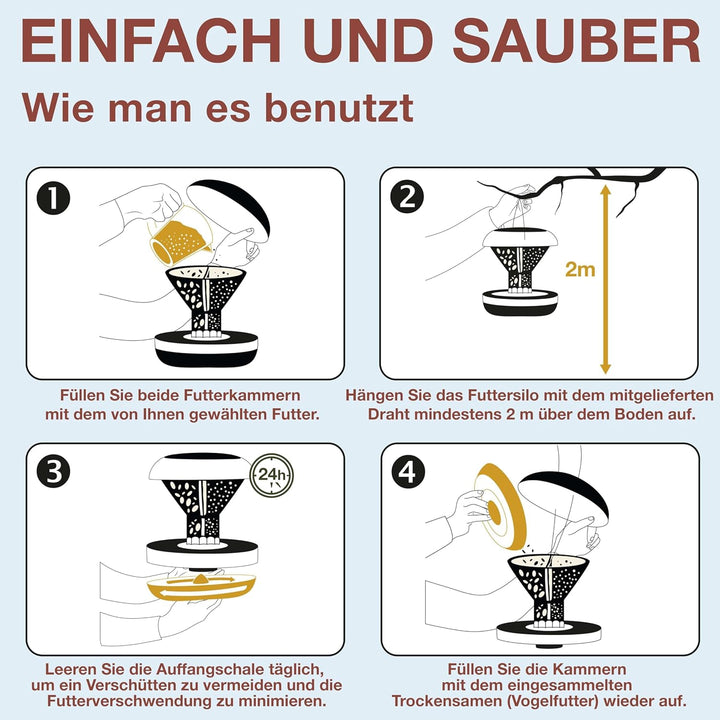 EINFACH UND SAUBER

Wie man es benutzt

1

Füllen Sie beide Futterkammern mit dem von Ihnen gewählten Futter.

2

2m

Hängen Sie das Futtersilo mit dem mitgelieferten Draht mindestens 2 m über dem Boden auf.

3

24h

Leeren Sie die Auffangschale täglich, um ein Verschütten zu vermeiden und die Futterverschwendung zu minimieren.

4

Füllen Sie die Kammern mit dem eingesammelten Trockensamen (Vogelfutter) wieder auf.