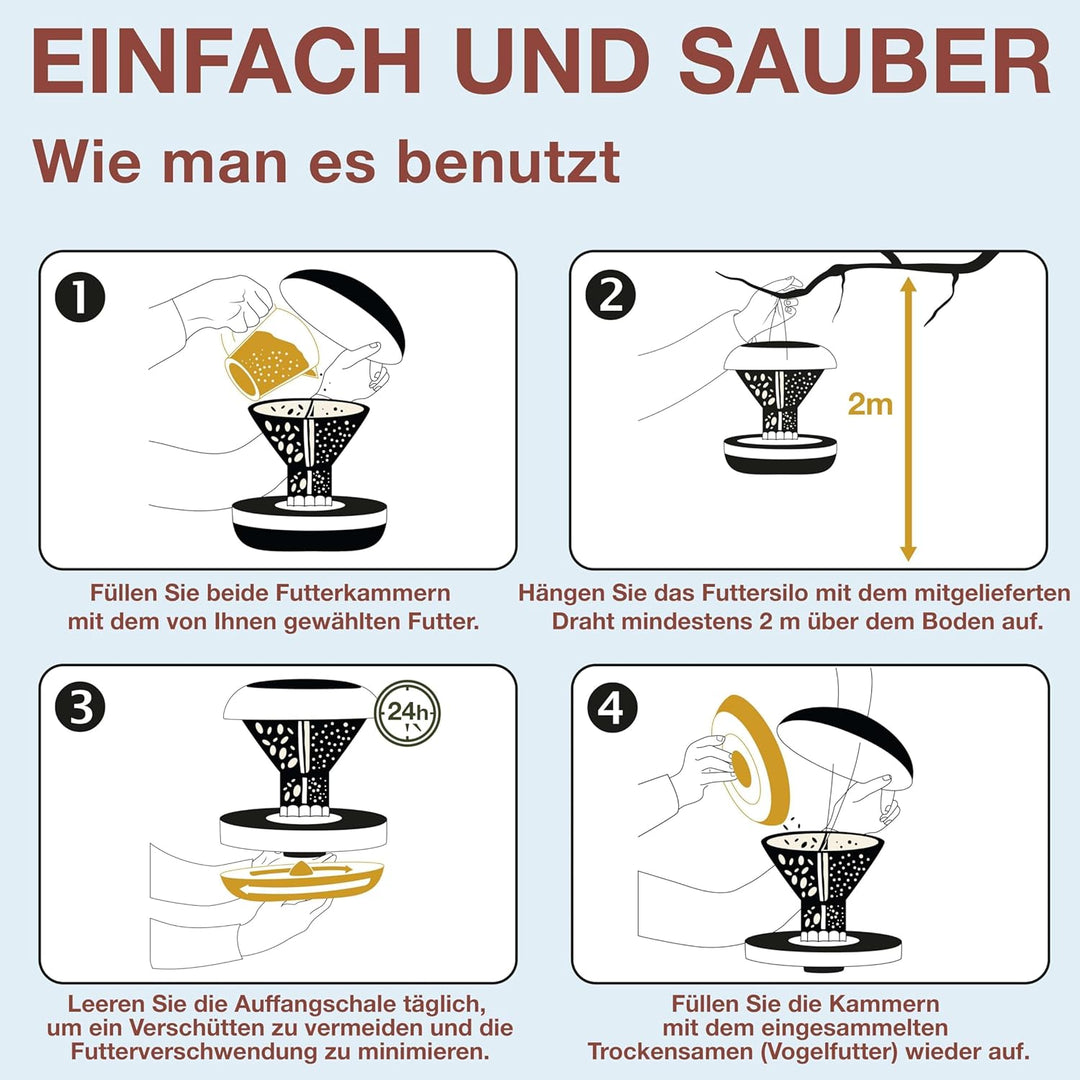 EINFACH UND SAUBER

Wie man es benutzt

1

Füllen Sie beide Futterkammern mit dem von Ihnen gewählten Futter.

2

2m

Hängen Sie das Futtersilo mit dem mitgelieferten Draht mindestens 2 m über dem Boden auf.

3

24h

Leeren Sie die Auffangschale täglich, um ein Verschütten zu vermeiden und die Futterverschwendung zu minimieren.

4

Füllen Sie die Kammern mit dem eingesammelten Trockensamen (Vogelfutter) wieder auf.