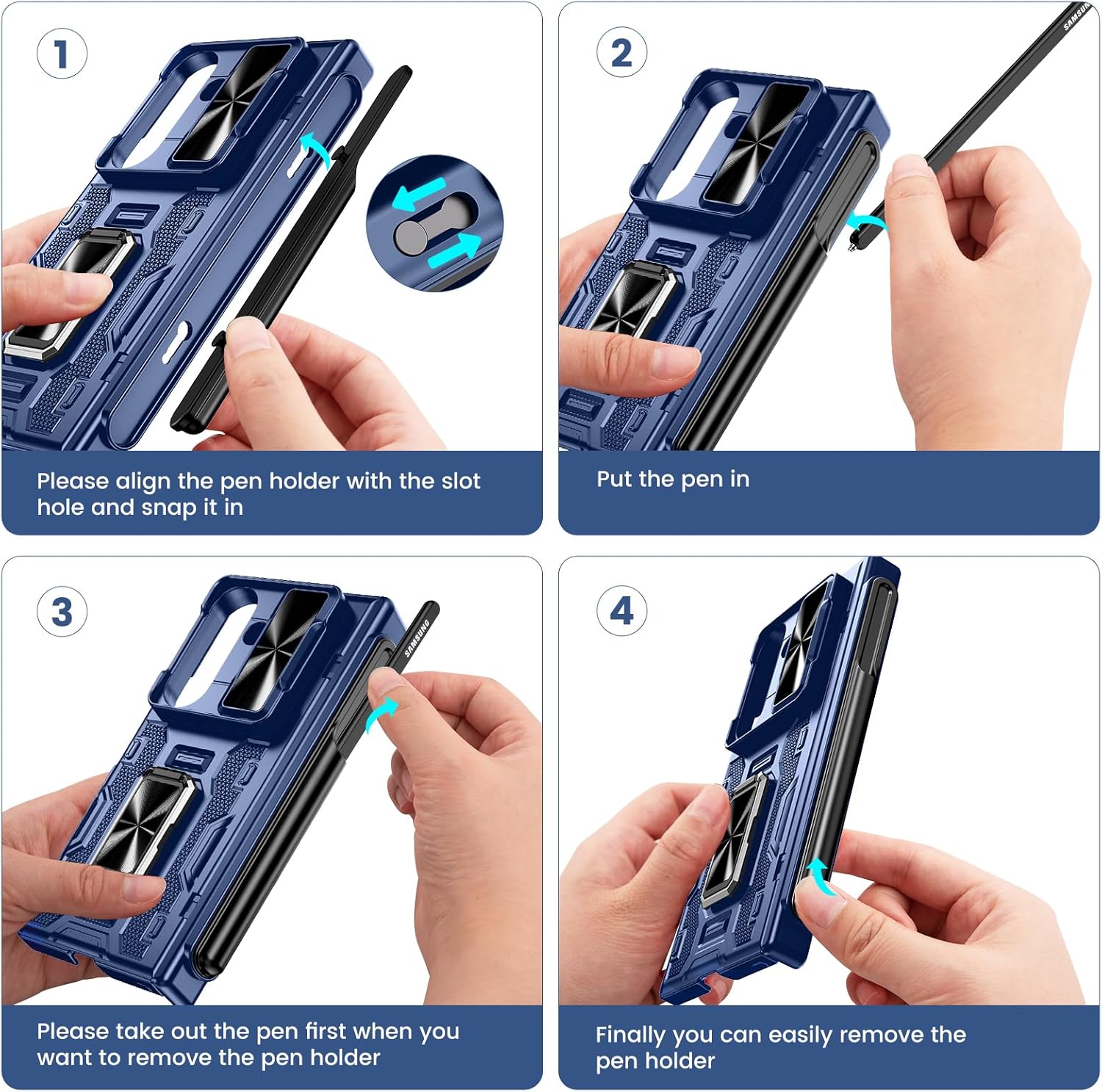 1

Please align the pen holder with the slot hole and snap it in

2

SAMSUNG

Put the pen in

3

SAMSUNG

Please take out the pen first when you want to remove the pen holder

4

Finally you can easily remove the pen holder