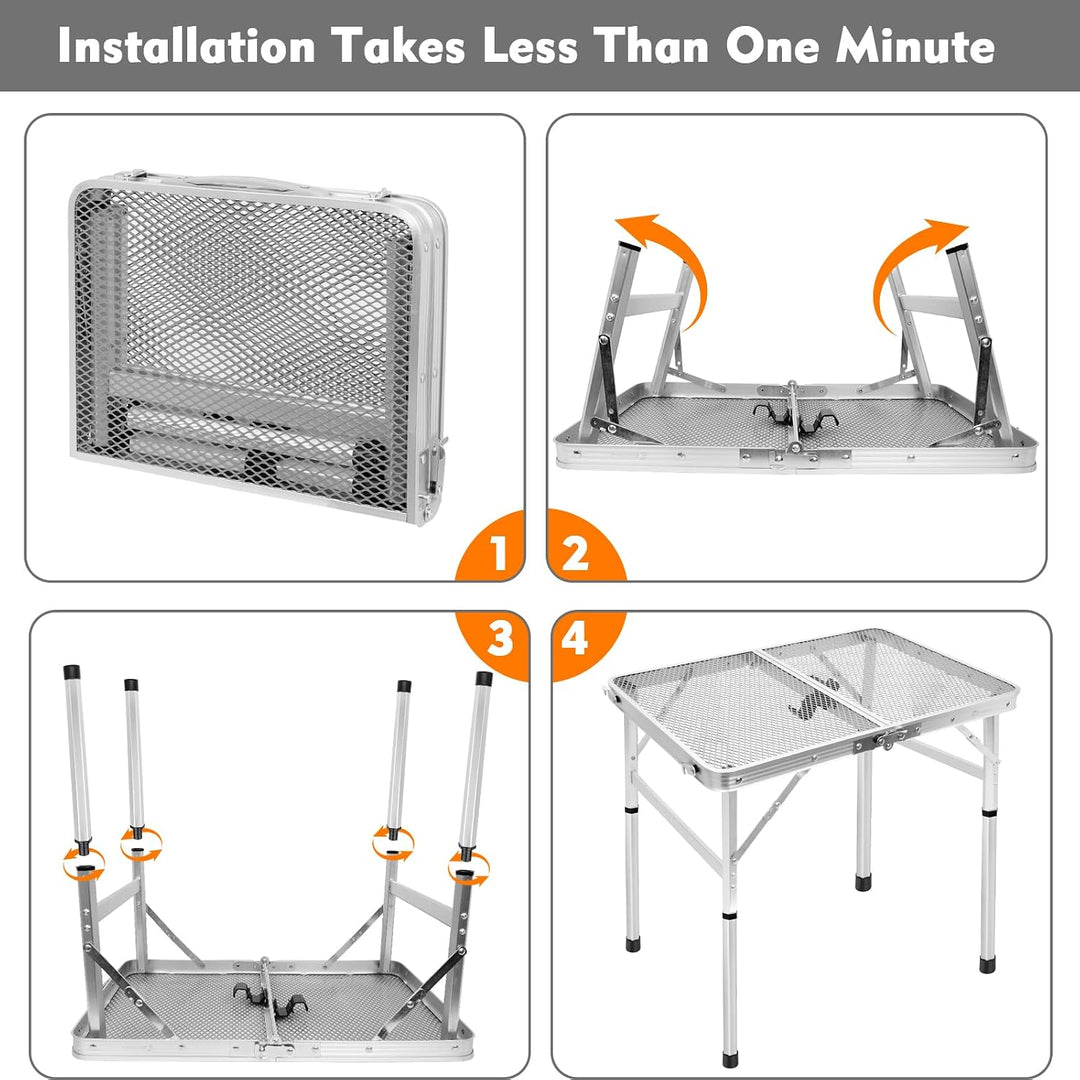 Installation Takes Less Than One Minute

1

2

3

4