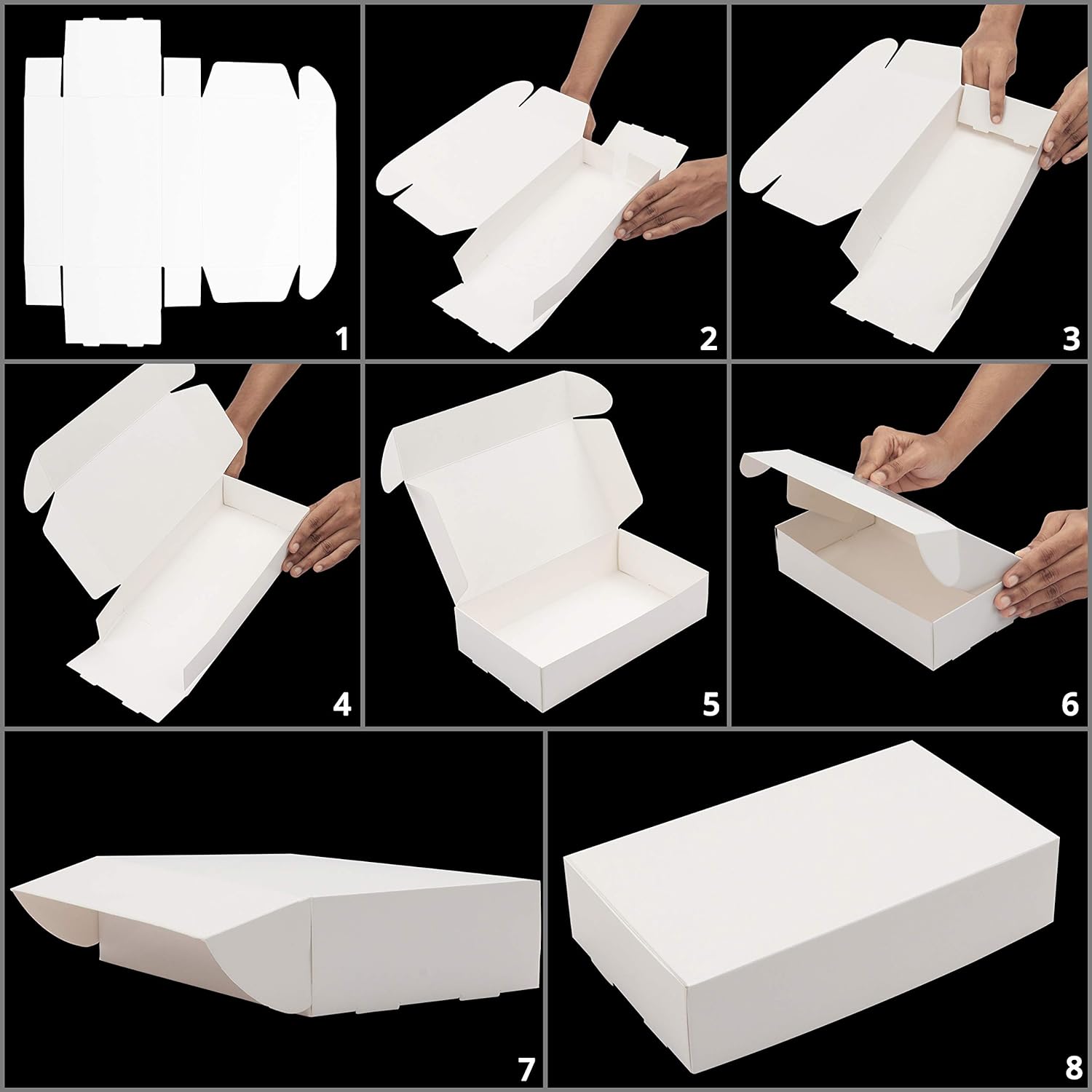 1
2
3
4
5
6
7
8