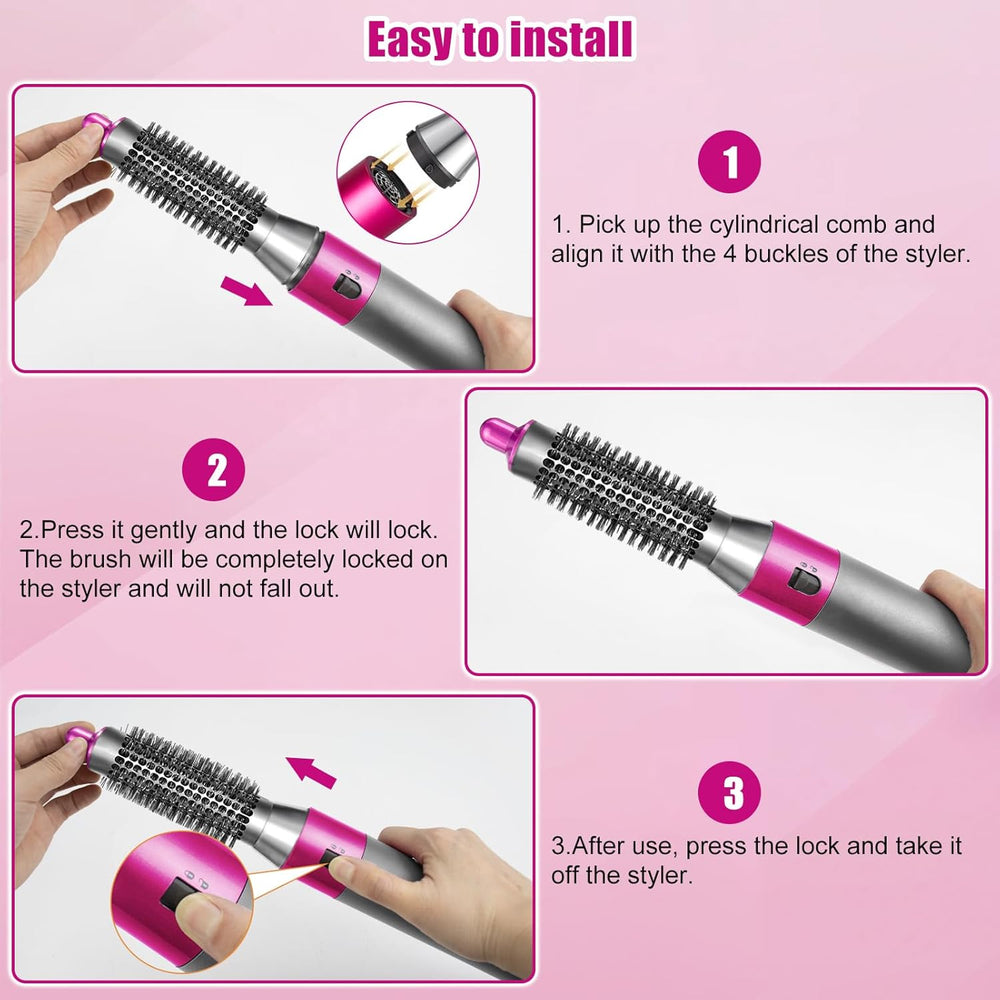 Easy to install

1

1. Pick up the cylindrical comb and align it with the 4 buckles of the styler.

2

2.Press it gently and the lock will lock. The brush will be completely locked on the styler and will not fall out.

3

3.After use, press the lock and take it off the styler.