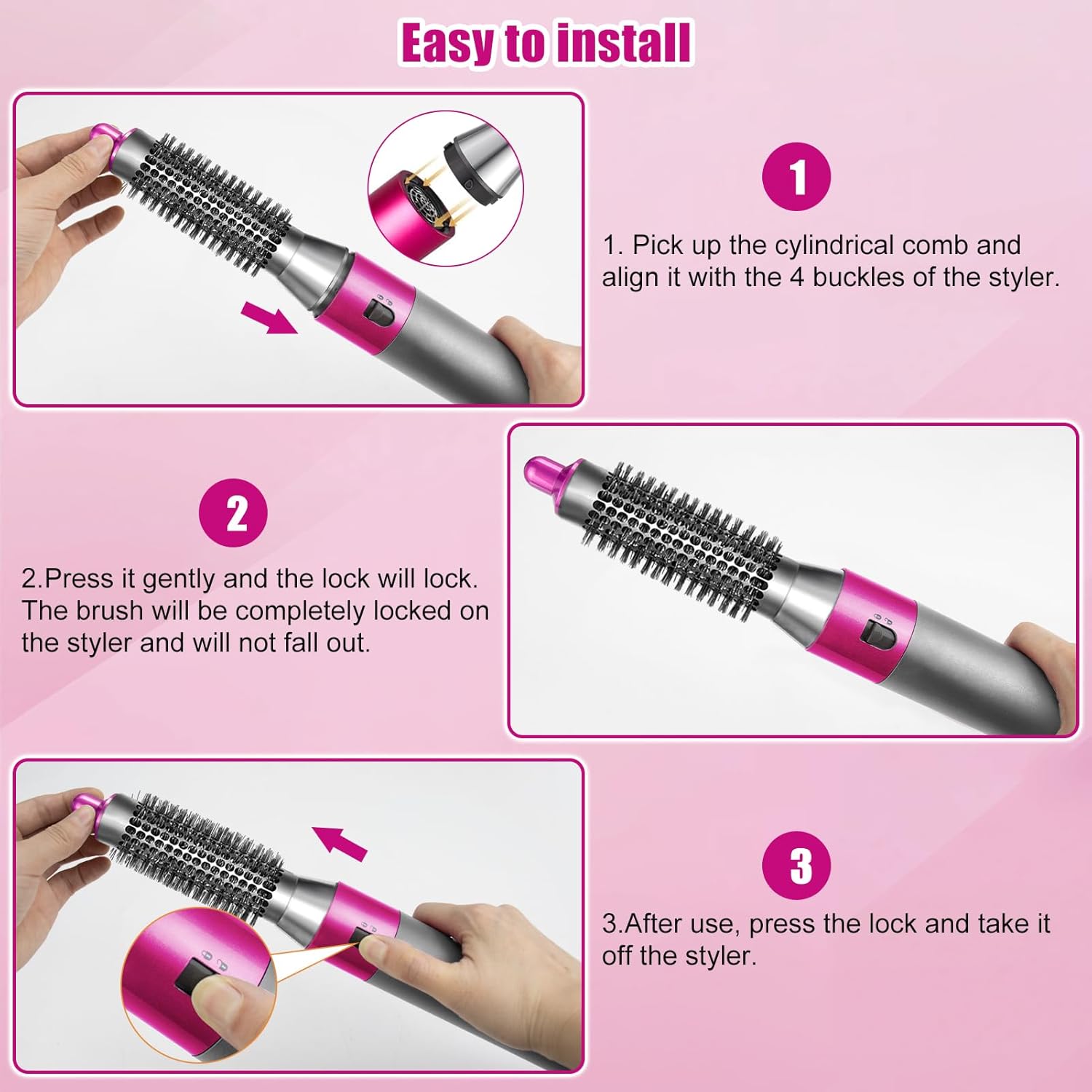 Easy to install

1

1. Pick up the cylindrical comb and align it with the 4 buckles of the styler.

2

2.Press it gently and the lock will lock. The brush will be completely locked on the styler and will not fall out.

3

3.After use, press the lock and take it off the styler.