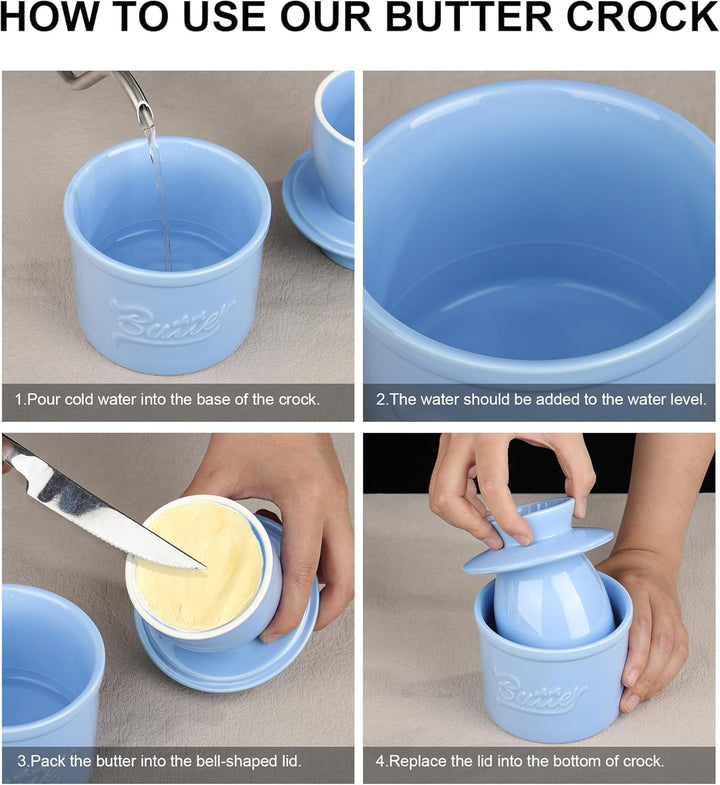 HOW TO USE OUR BUTTER CROCK

Butter

1.Pour cold water into the base of the crock.

2.The water should be added to the water level.

3.Pack the butter into the bell-shaped lid.

Butter

4.Replace the lid into the bottom of crock.