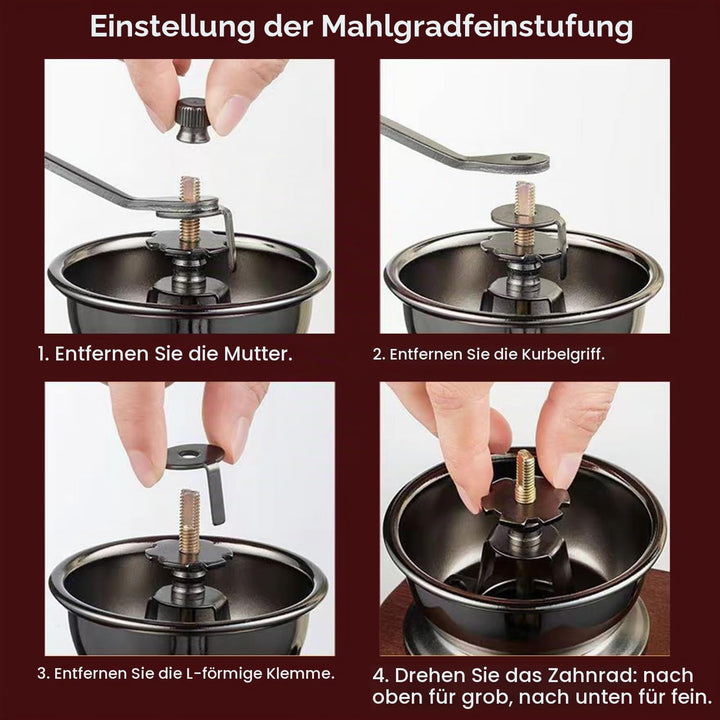 Einstellung der Mahlgradfeinstufung

1. Entfernen Sie die Mutter.

2. Entfernen Sie die Kurbelgriff.

3. Entfernen Sie die L-förmige Klemme.

4. Drehen Sie das Zahnrad: nach oben für grob, nach unten für fein.