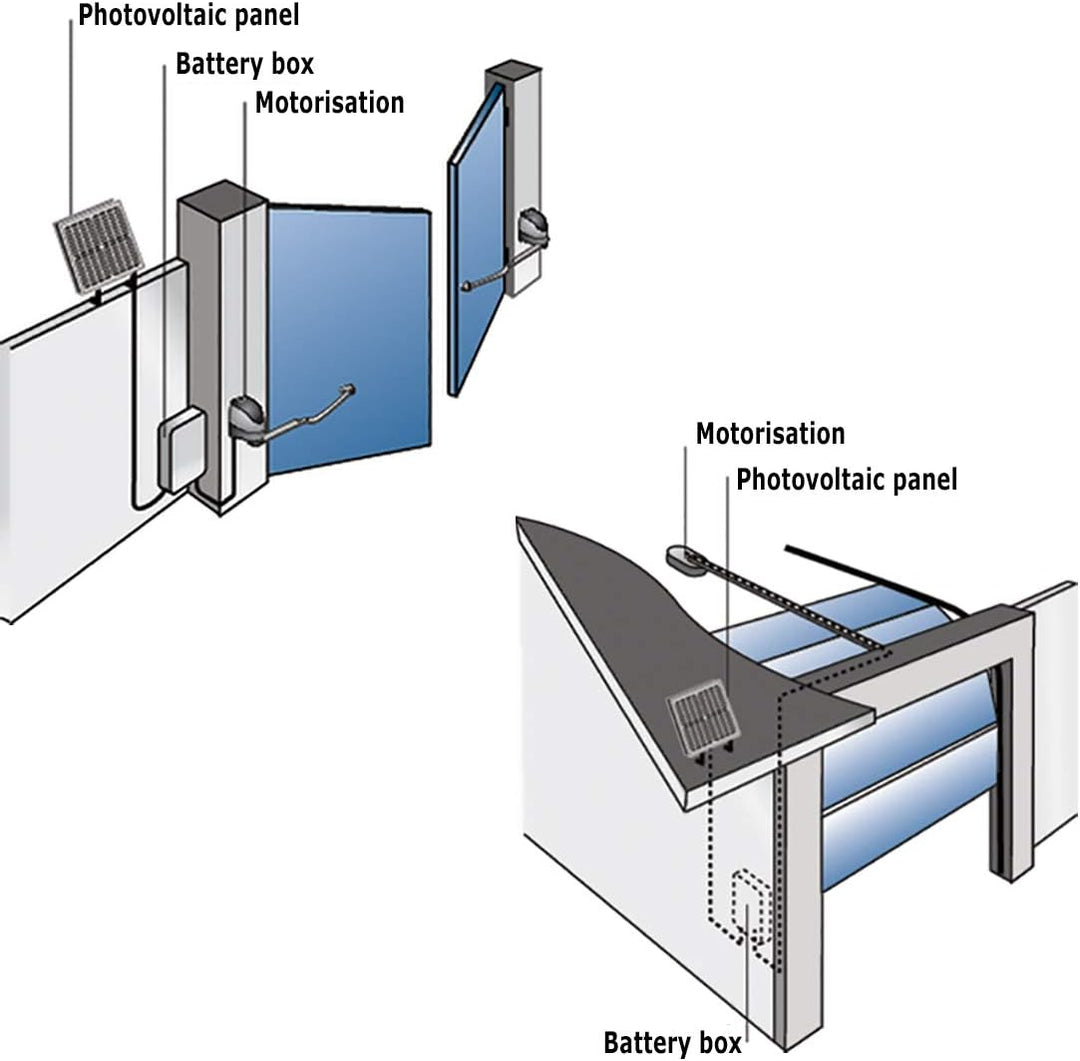 Photovoltaic panel
Battery box
Motorisation

Motorisation
Photovoltaic panel
Battery box