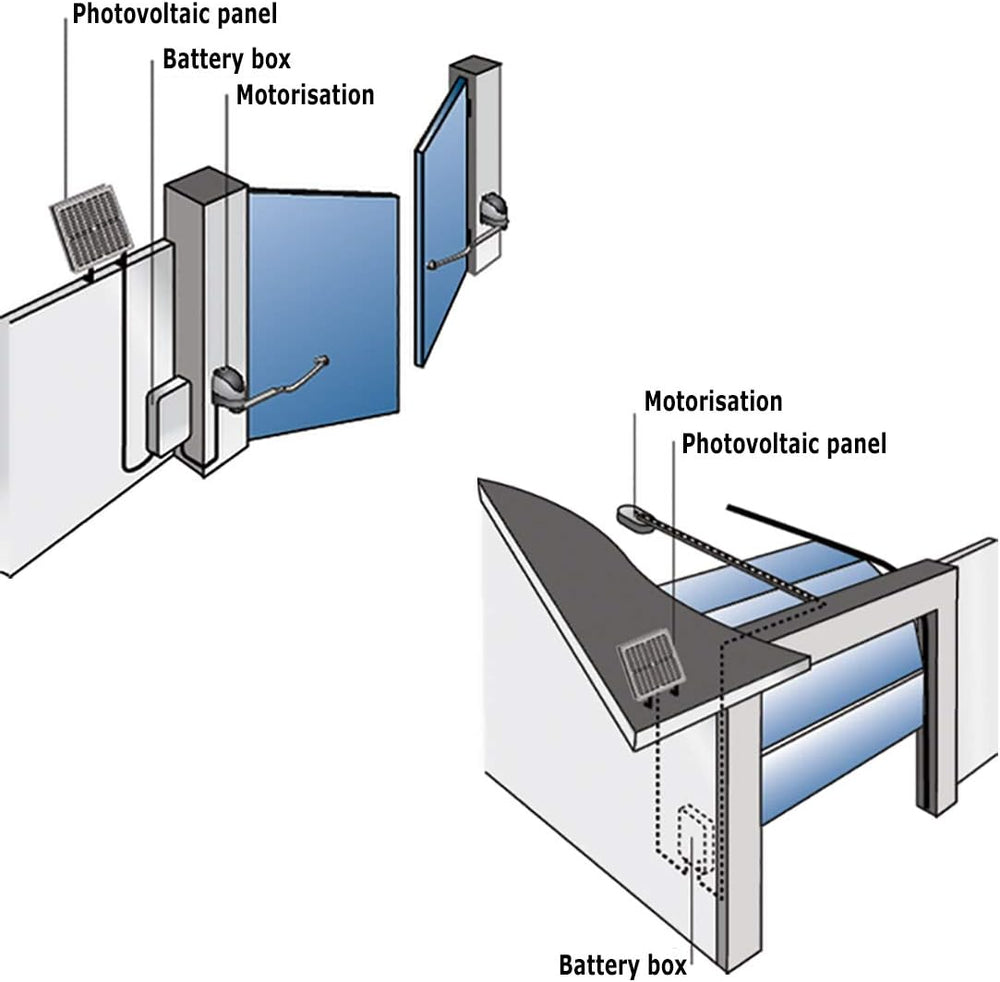 Photovoltaic panel
Battery box
Motorisation

Motorisation
Photovoltaic panel

Battery box