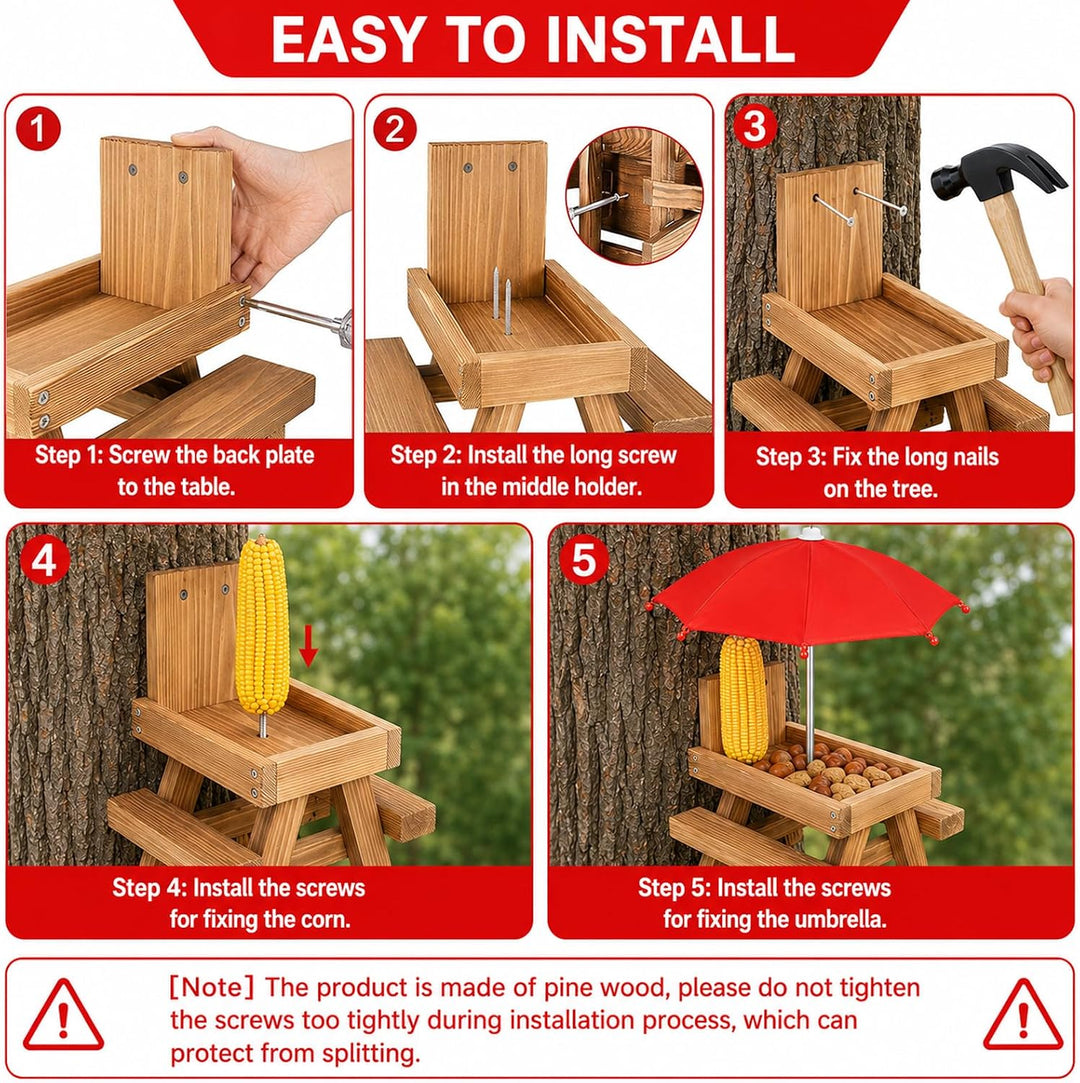 EASY TO INSTALL

1

Step 1: Screw the back plate to the table.

2

Step 2: Install the long screw in the middle holder.

3

Step 3: Fix the long nails on the tree.

4

Step 4: Install the screws for fixing the corn.

5

Step 5: Install the screws for fixing the umbrella.

[Note] The product is made of pine wood, please do not tighten the screws too tightly during installation process, which can protect from splitting.