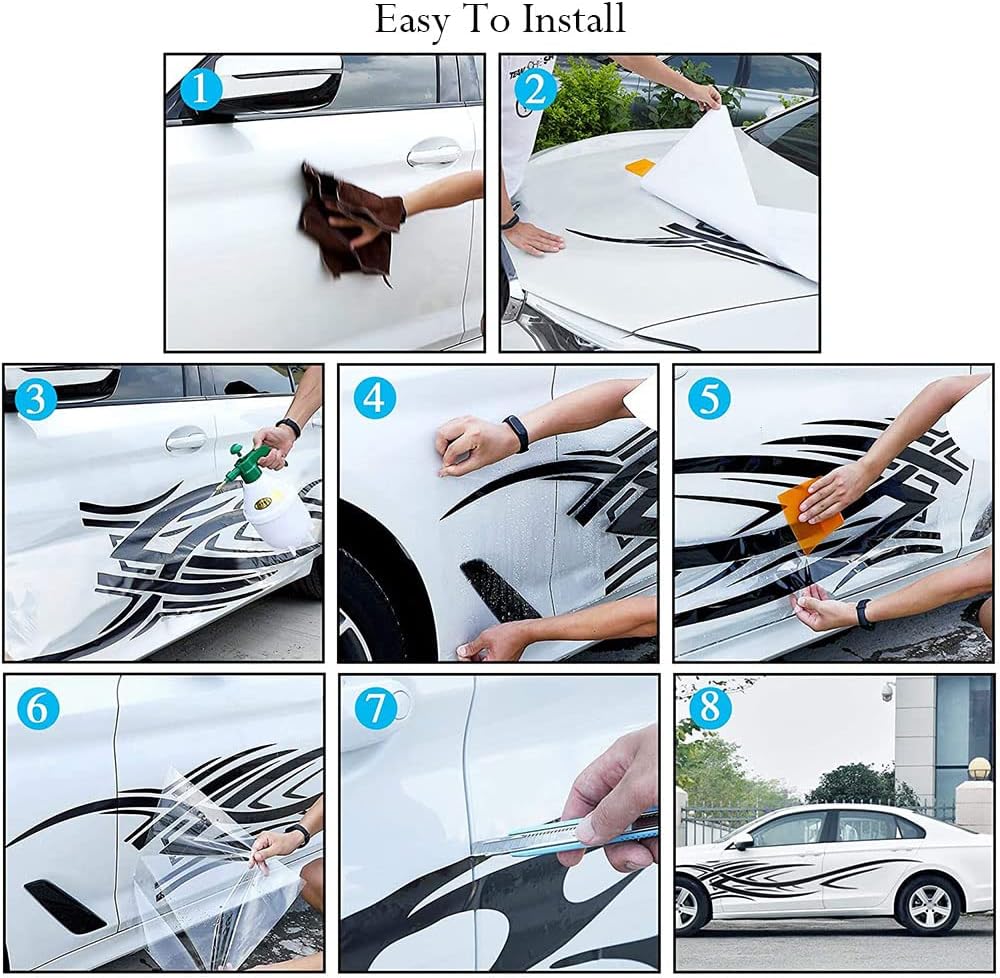 Easy To Install

1

2

3

4

5

6

7

8