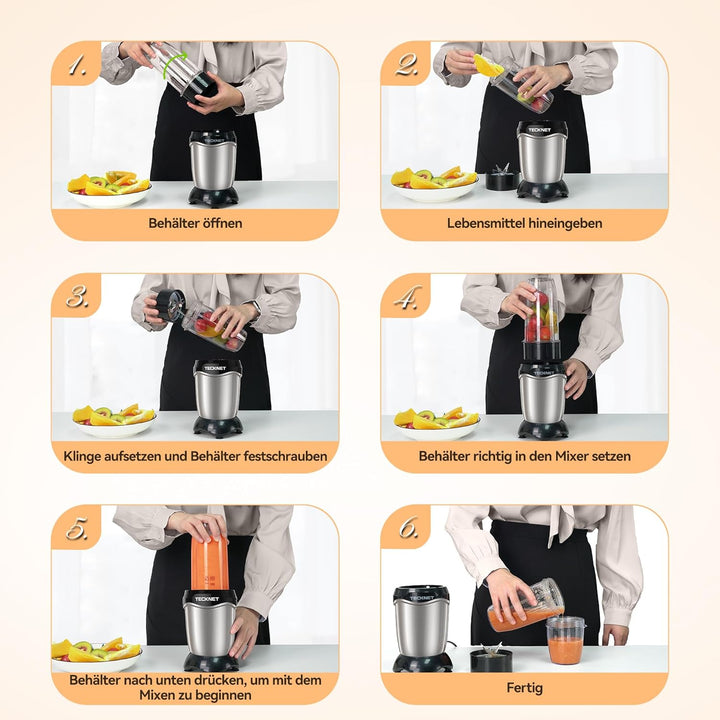 1.

TECKNET

Behälter öffnen

2.

TECKNET

Lebensmittel hineingeben

3.

TECKNET

Klinge aufsetzen und Behälter festschrauben

4.

TECKNET

Behälter richtig in den Mixer setzen

5.

TECKNET

Behälter nach unten drücken, um mit dem Mixen zu beginnen

6.

TECKNET

Fertig