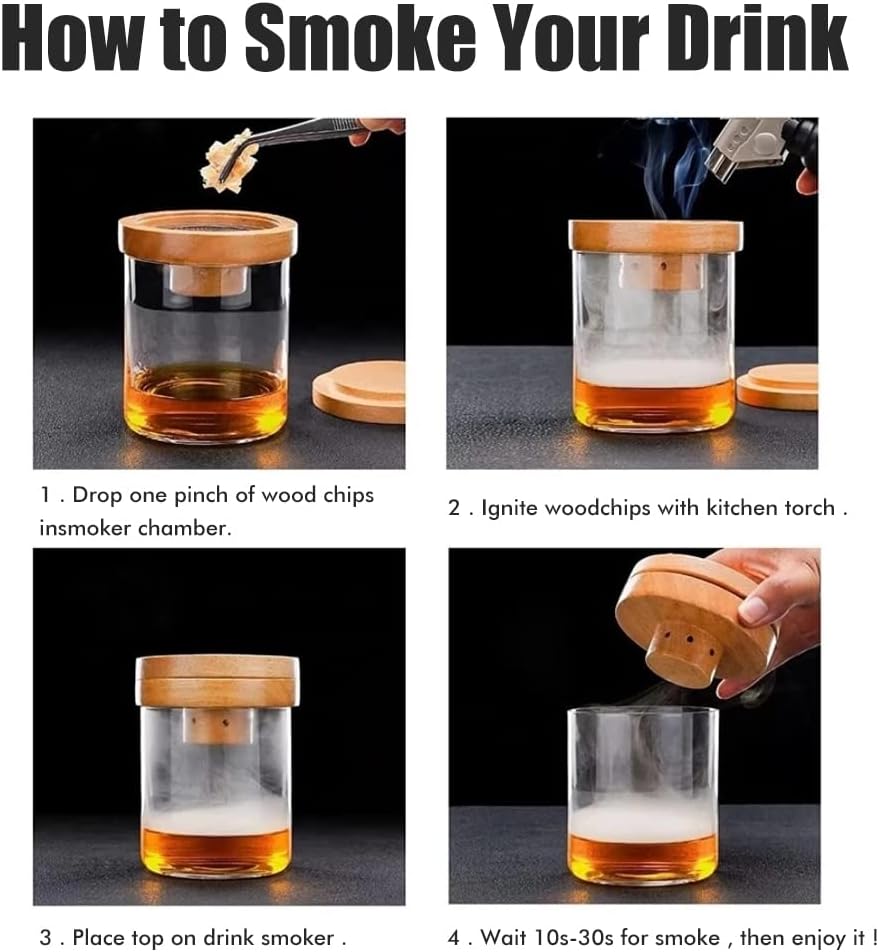 How to Smoke Your Drink

1 . Drop one pinch of wood chips insmoker chamber.

2 . Ignite woodchips with kitchen torch .

3 . Place top on drink smoker .

4 . Wait 10s-30s for smoke , then enjoy it !