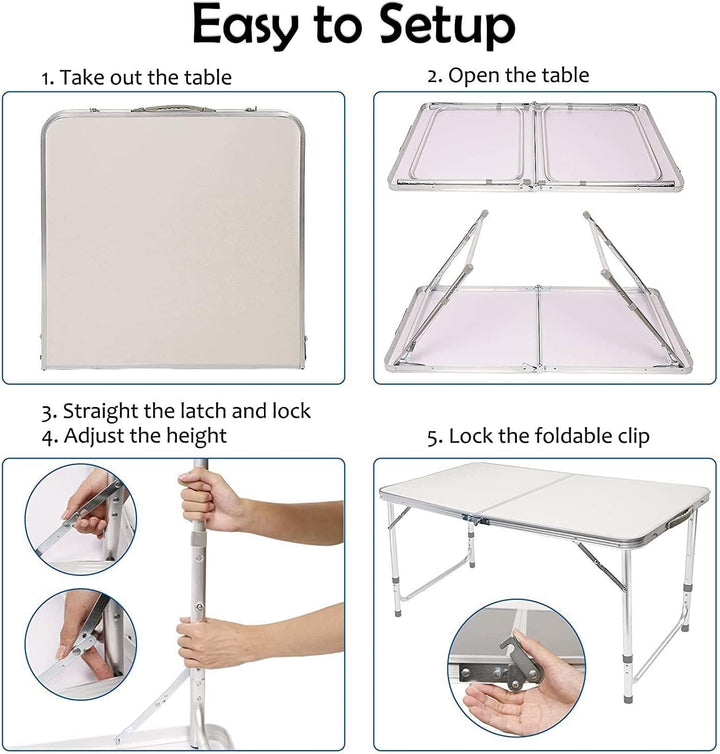 Easy to Setup

1. Take out the table

2. Open the table

3. Straight the latch and lock
4. Adjust the height

5. Lock the foldable clip