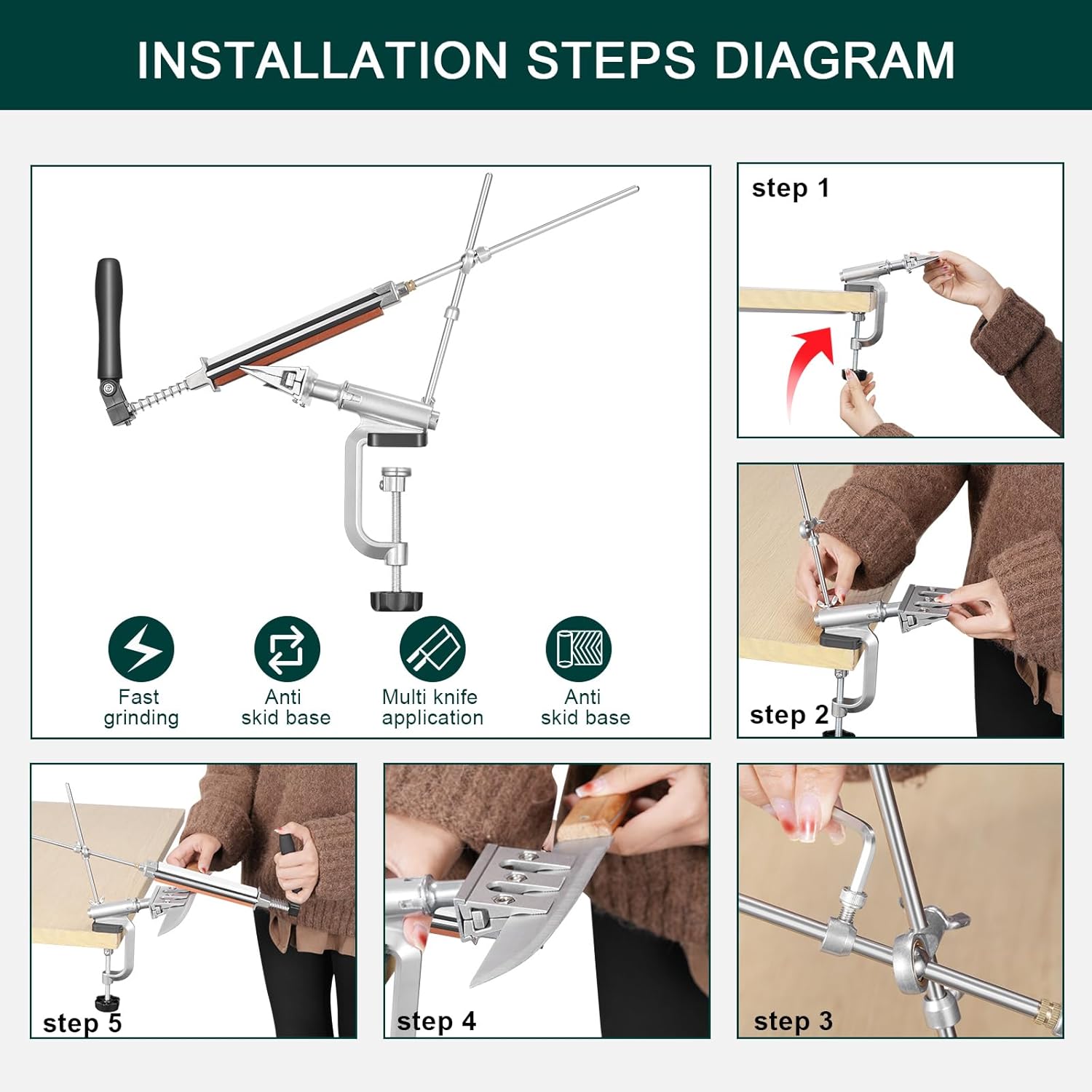 INSTALLATION STEPS DIAGRAM

Fast grinding

Anti skid base

Multi knife application

Anti skid base

step 1

step 2

step 5

step 4

step 3