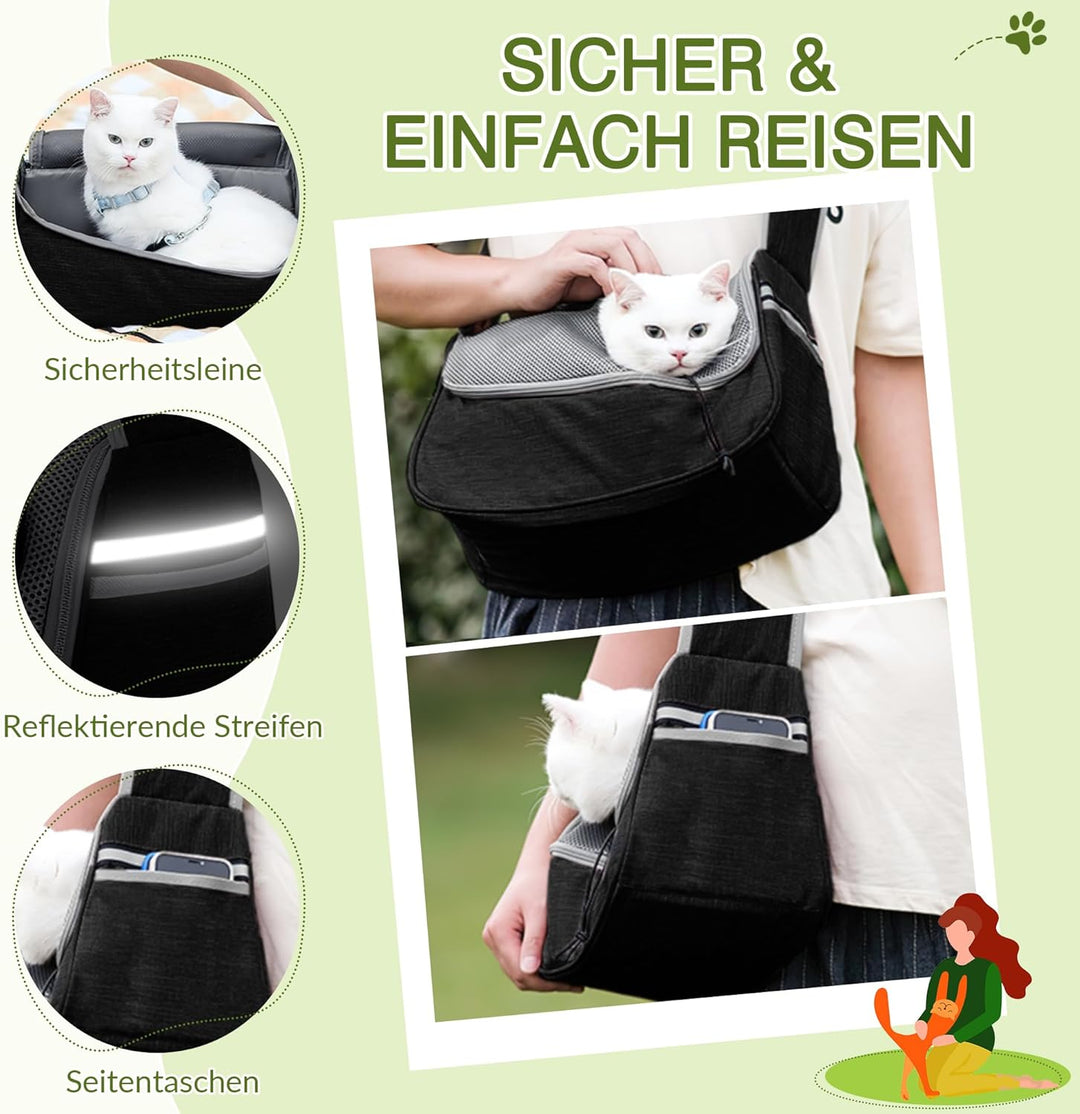 SICHER &
EINFACH REISEN

Sicherheitsleine

Reflektierende Streifen

Seitentaschen