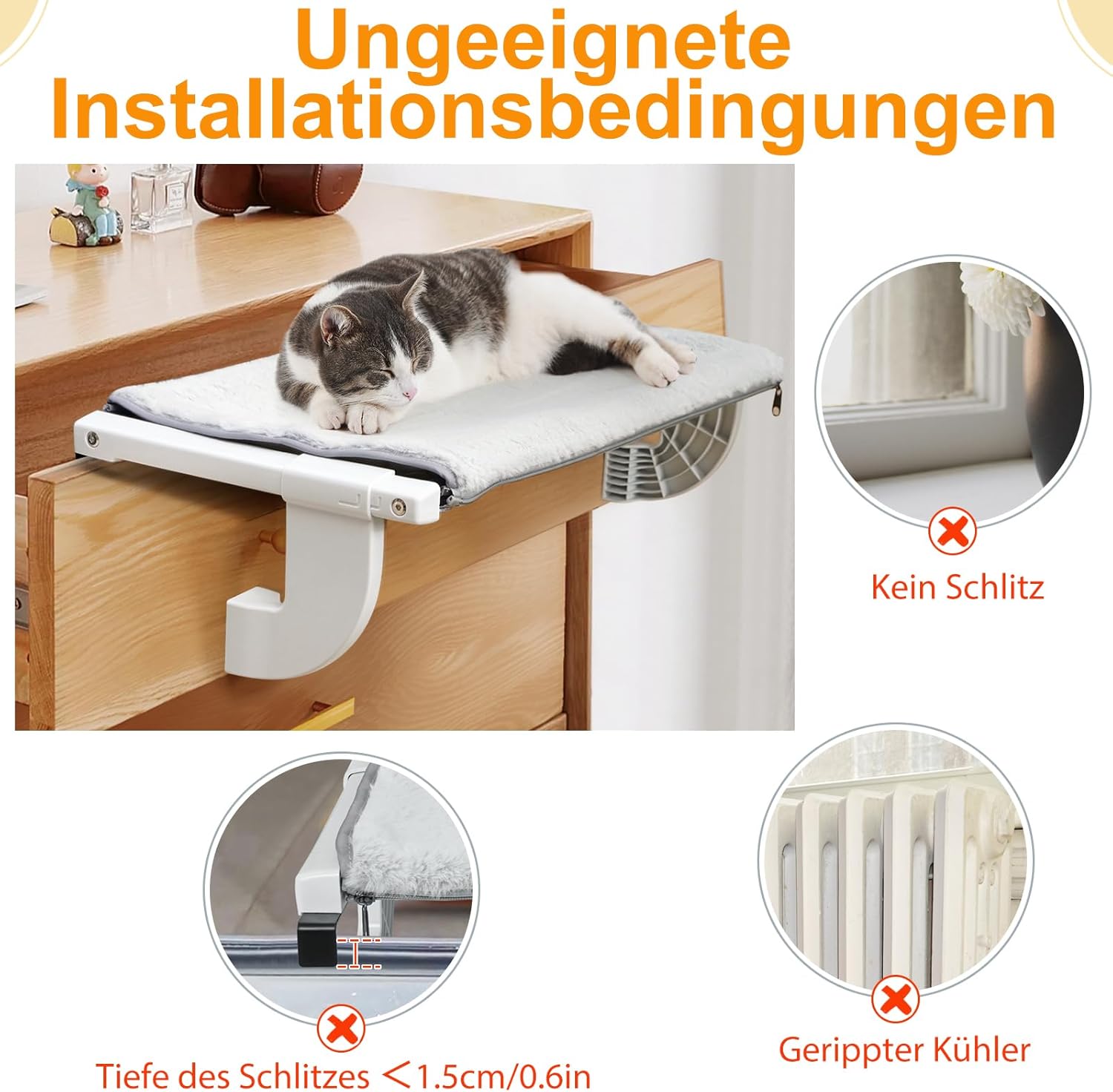 Ungeeignete Installationsbedingungen

Kein Schlitz

Tiefe des Schlitzes ＜1.5cm/0.6in

Gerippter Kühler