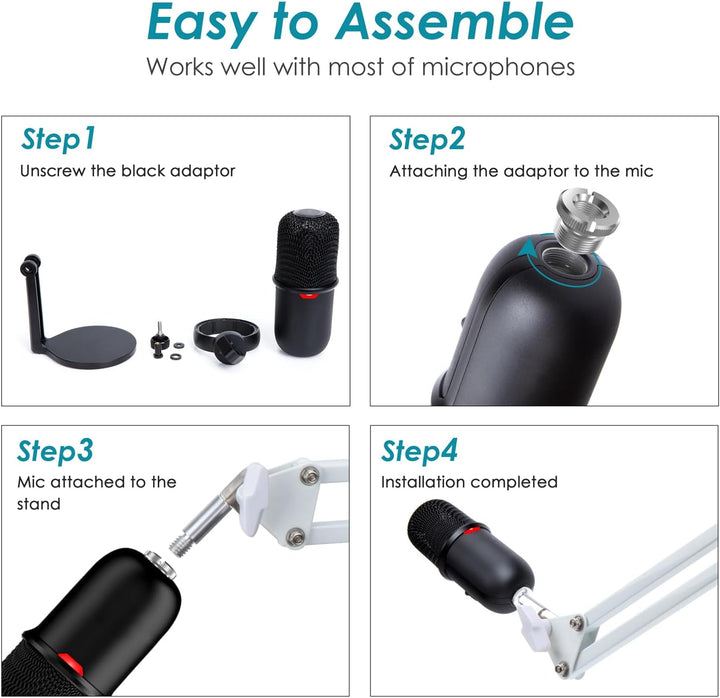 Easy to Assemble

Works well with most of microphones

Step1

Unscrew the black adaptor

Step2

Attaching the adaptor to the mic

Step3

Mic attached to the stand

Step4

Installation completed